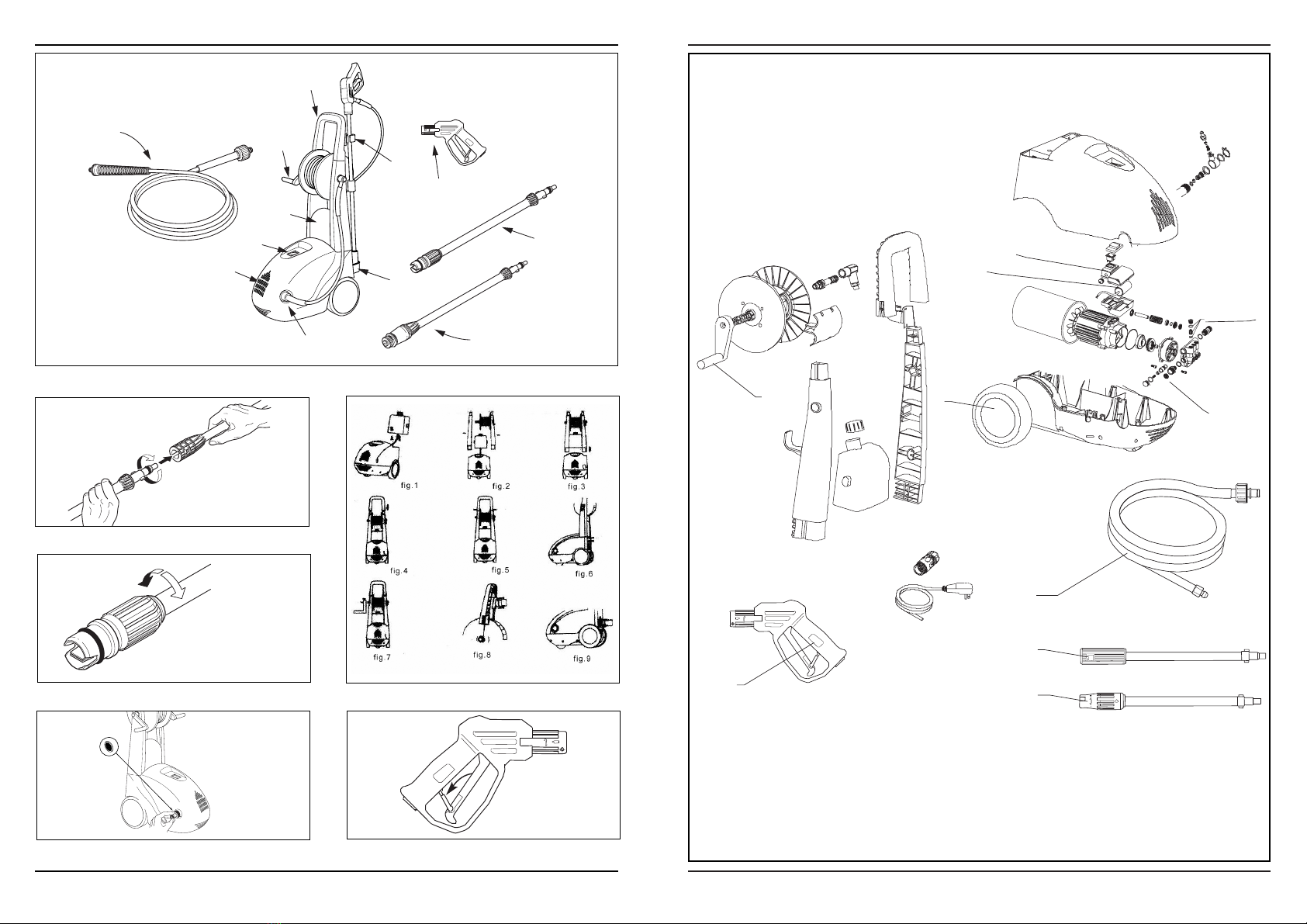 fig.1
fig.2
fig.3
fig.4
fig.5
fig.6
fig.7
fig.8
fig.9