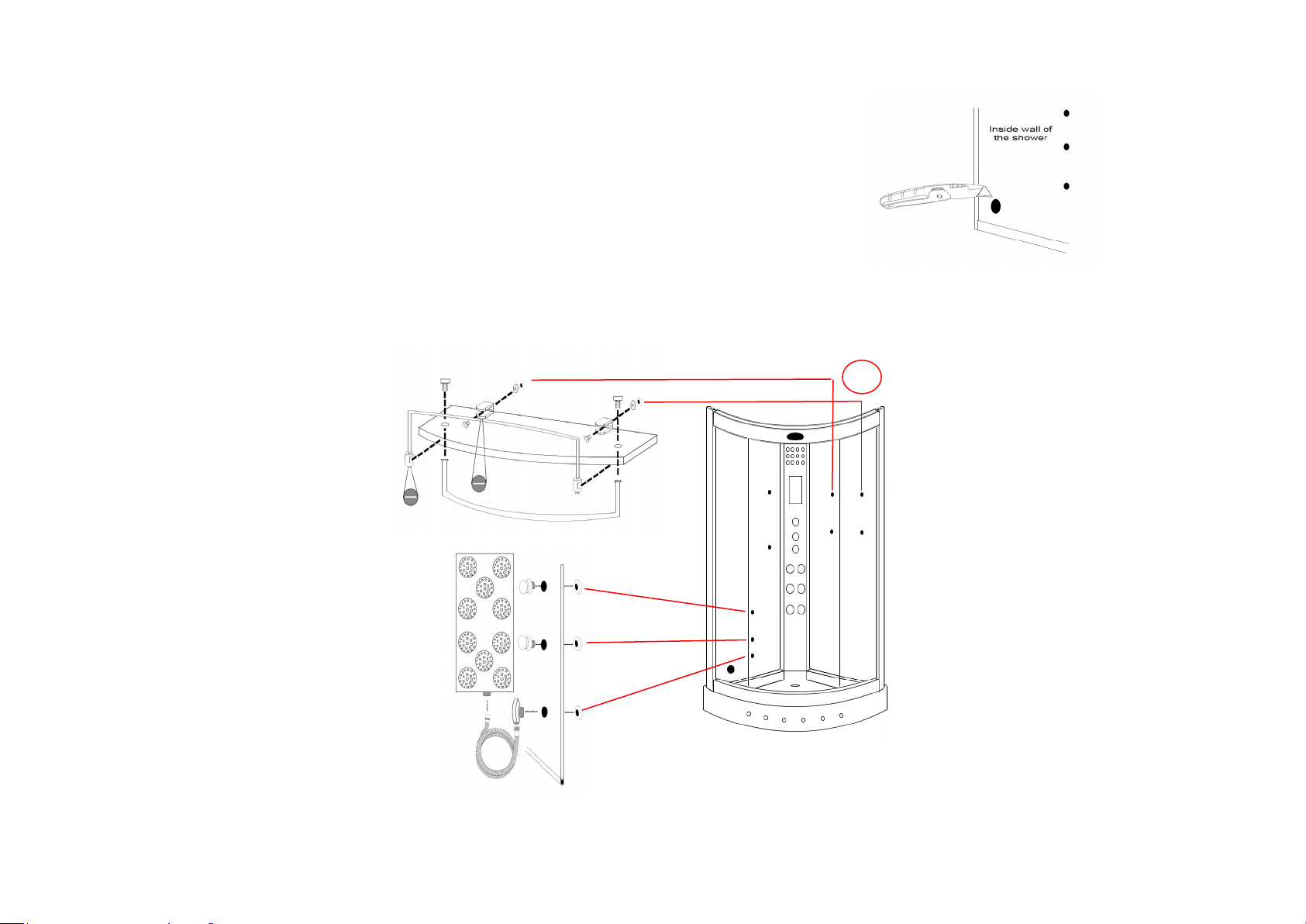 Inside wall of the shower