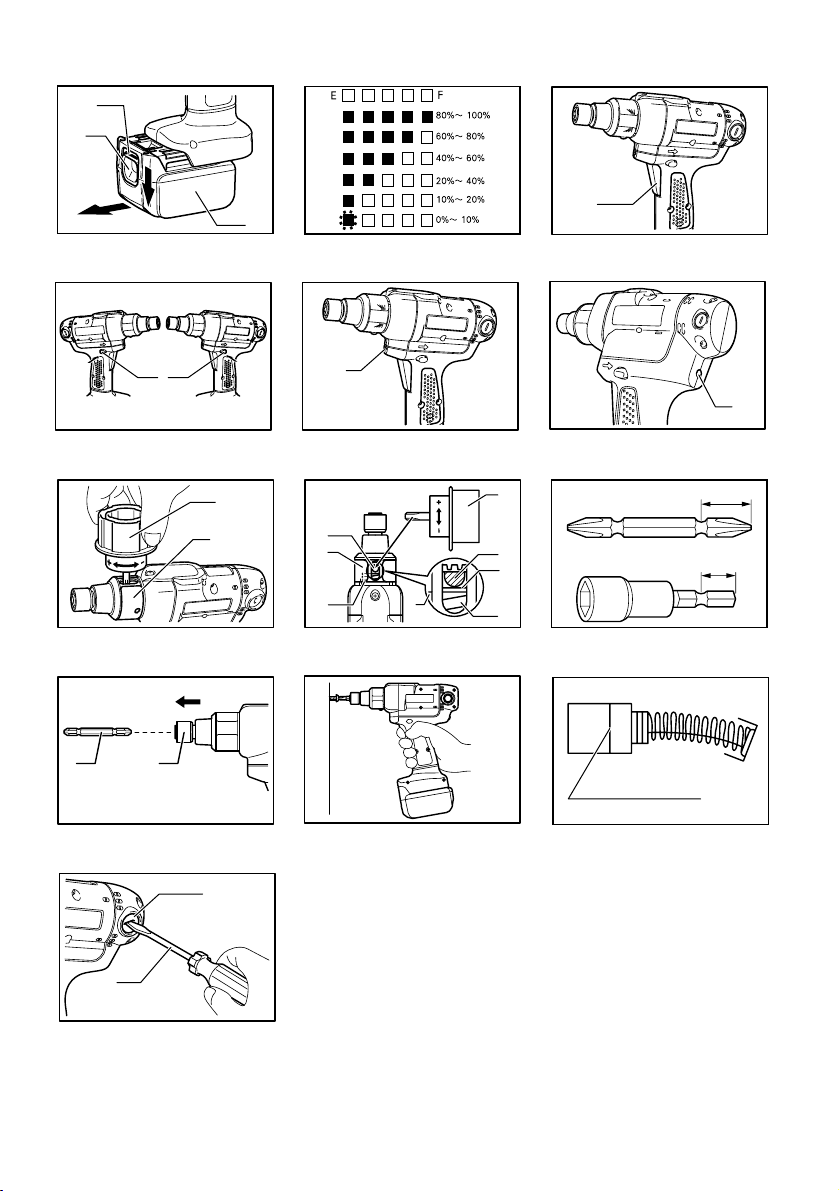 E F

80%～ 100%

60%～ 80%

40%～ 60%

20%～ 40%

10%～ 20%

0%～ 10%