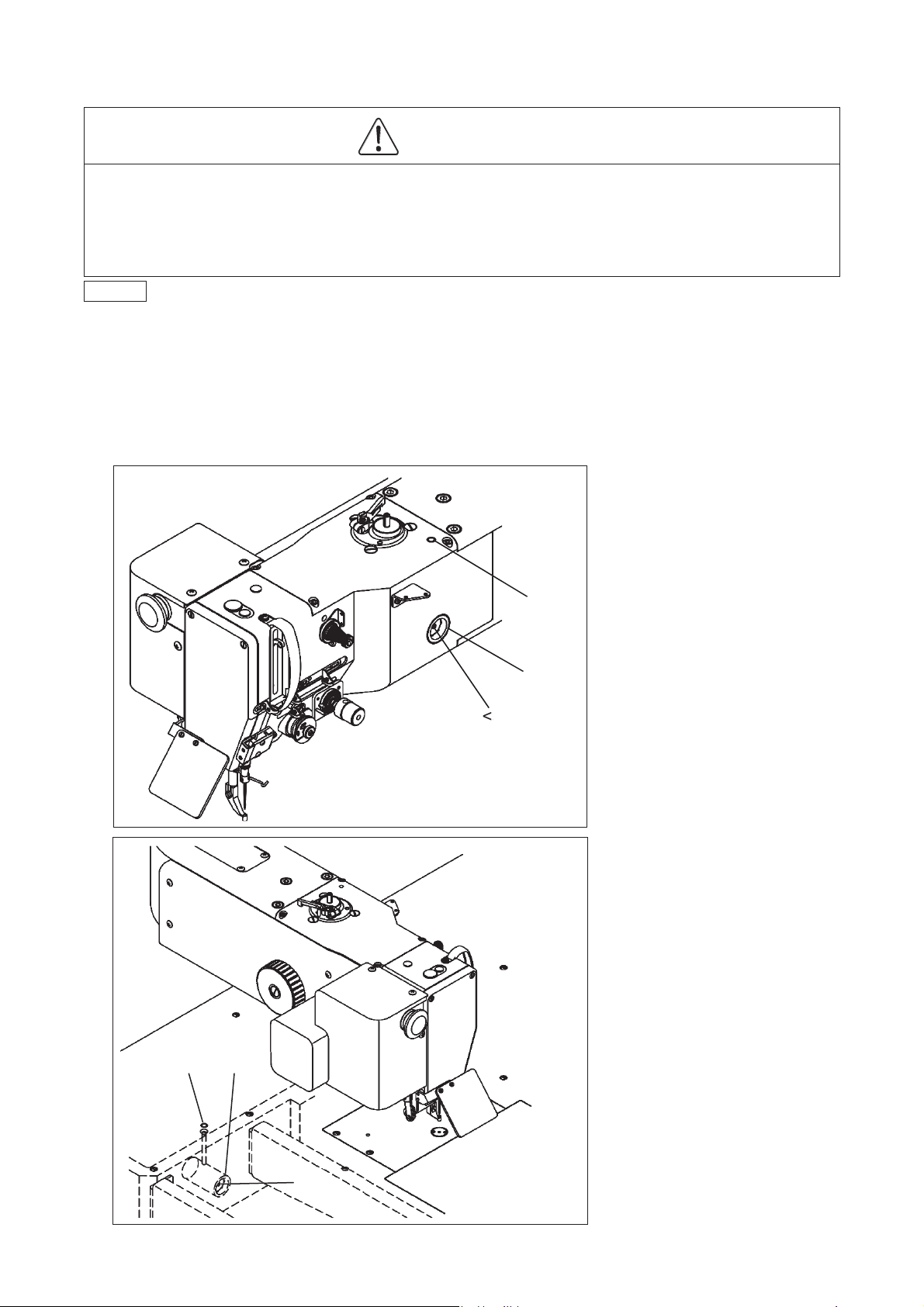 <