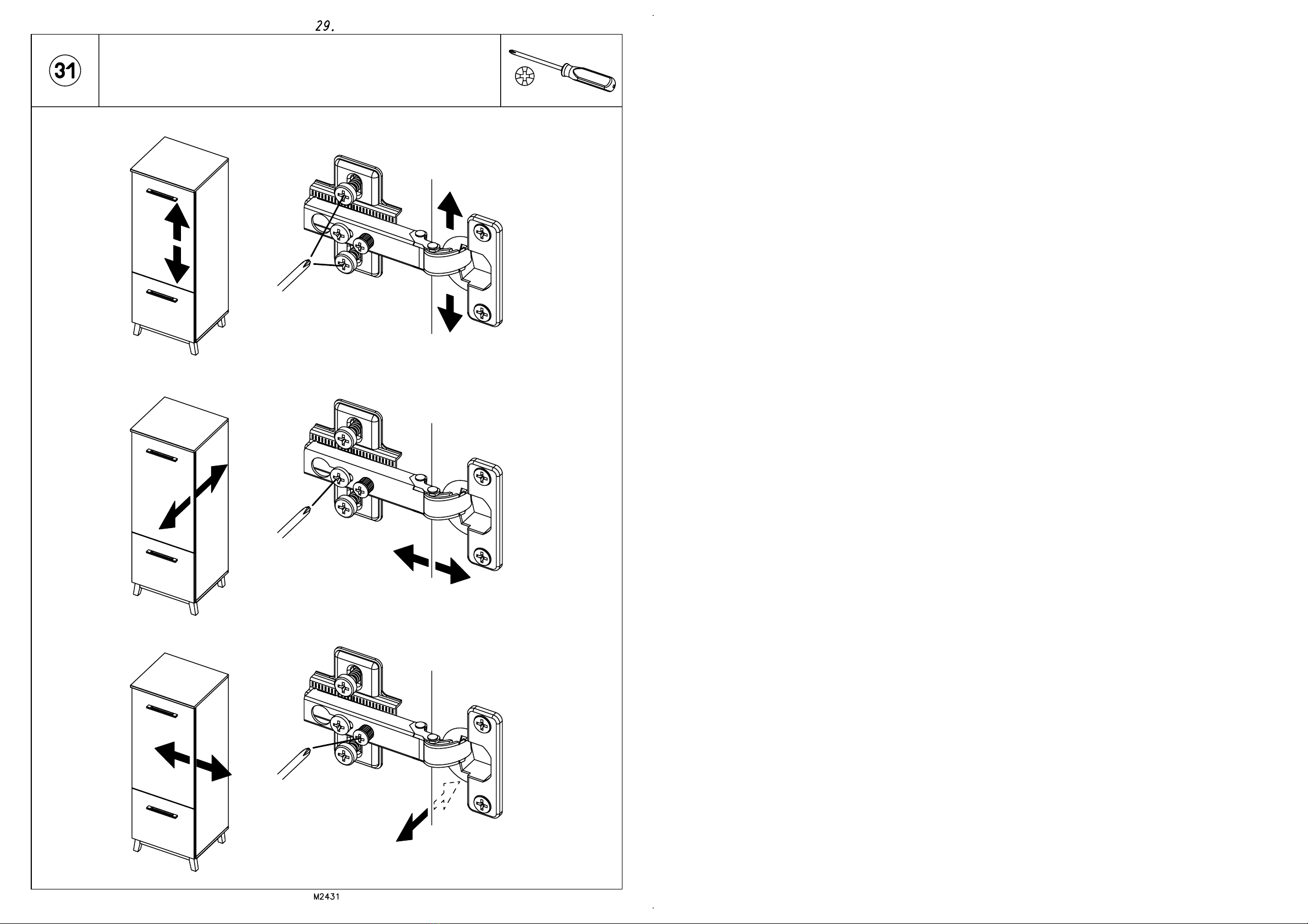 29.

31

M2431