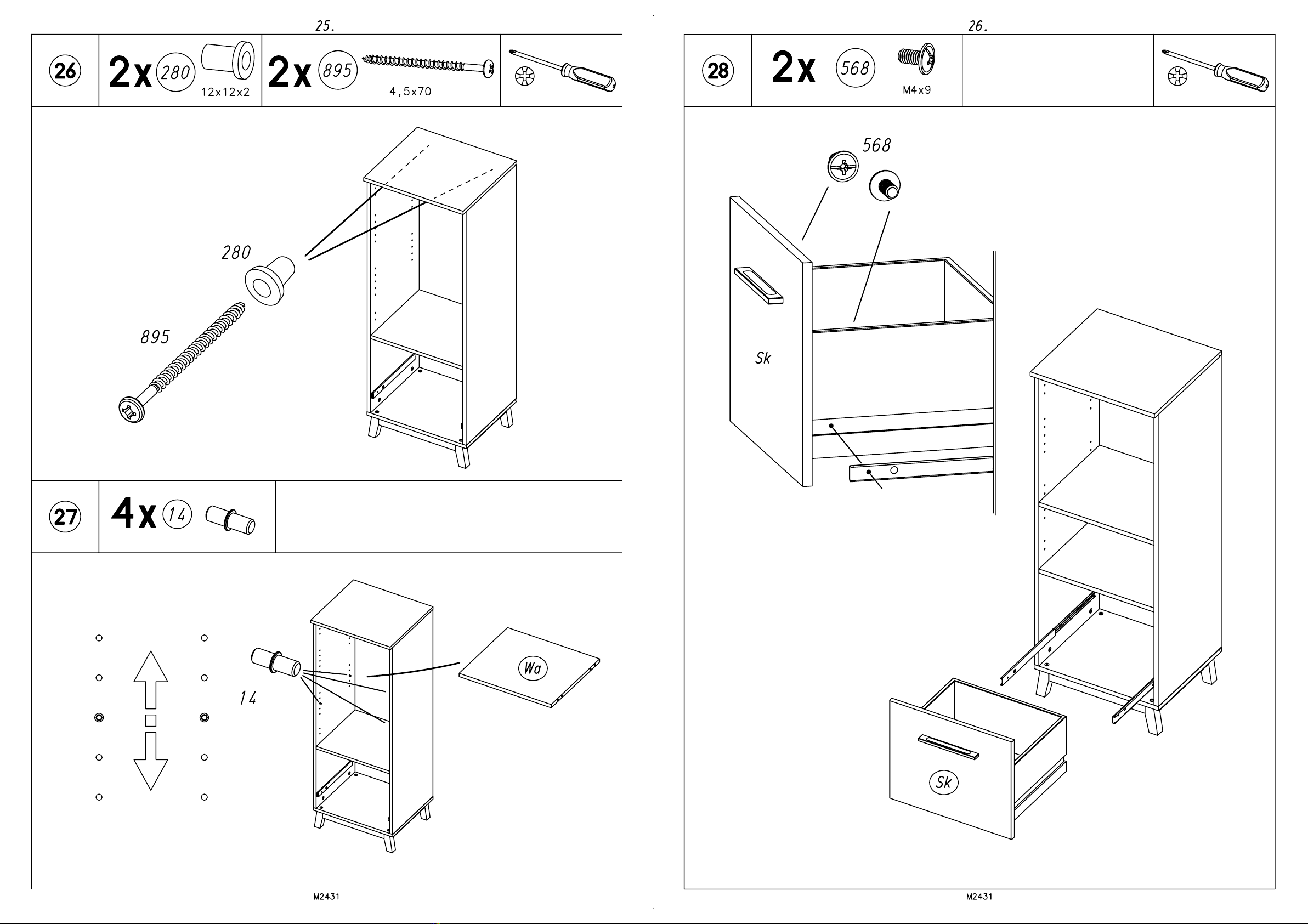 25.

26

2x 280 12x12x2

2x 895 4,5x70

280

895

27

4x 14

14

Wa

M2431

26.

28

2x 568 M4x9

568

Sk

Sk

M2431