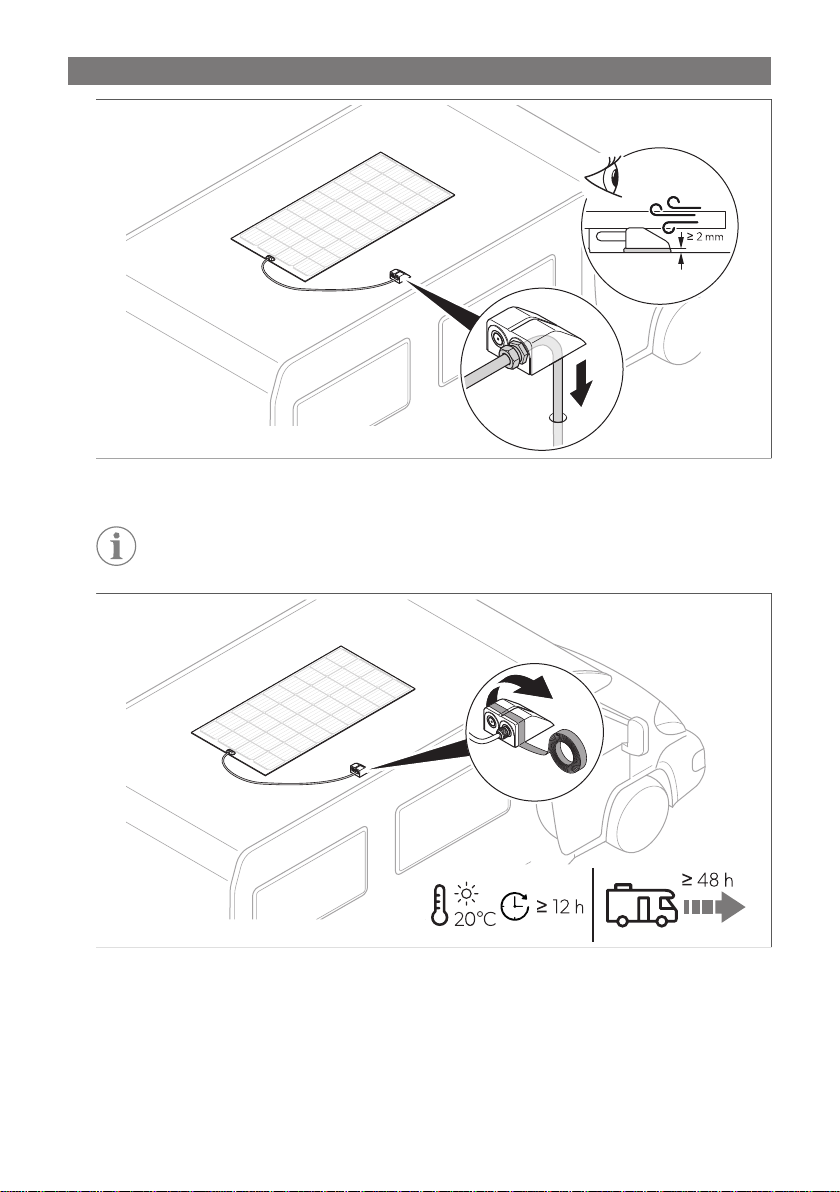 ≥ 2 mm

20°C

≥ 12 h

≥ 48 h