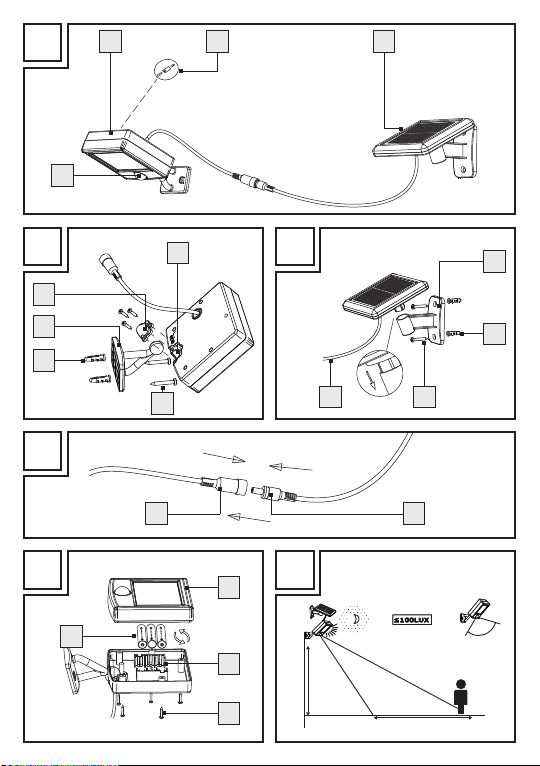 ≤100LUX