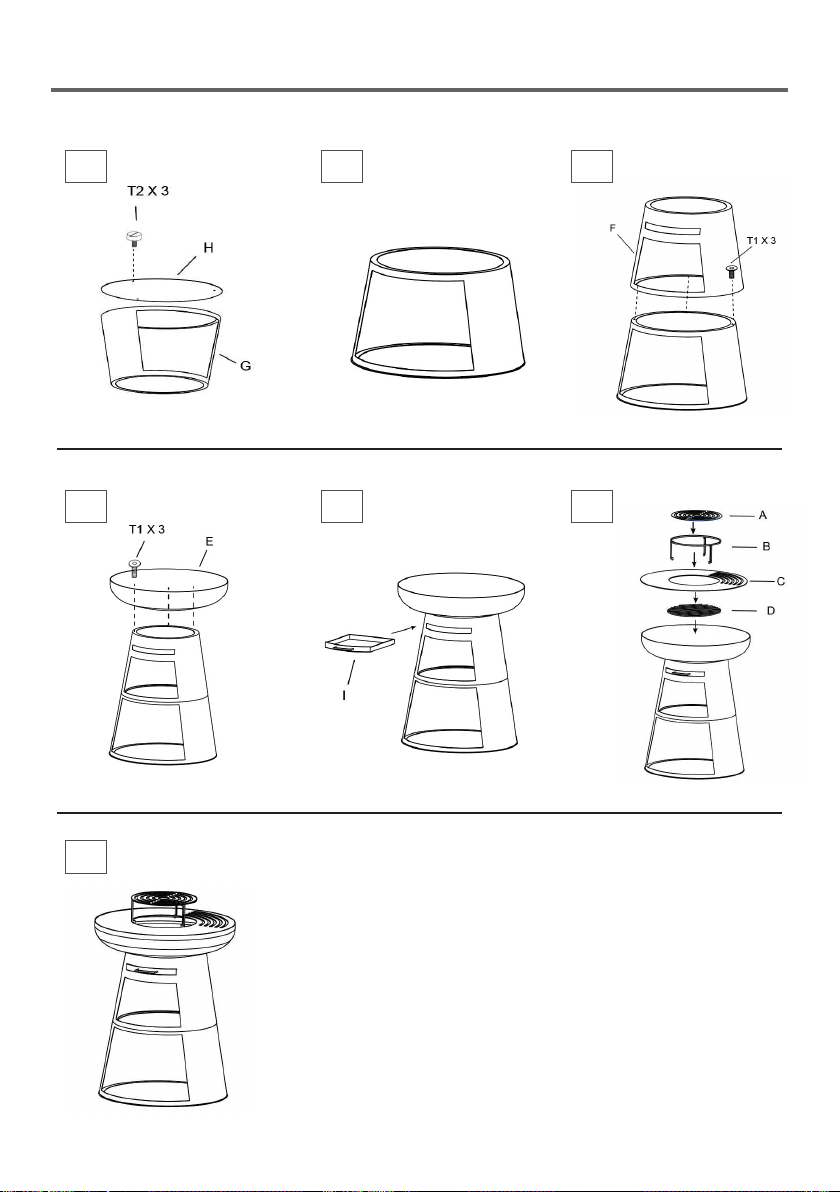 T2 X 3

H

G

F

T1 X 3

T1 X 3

E

I

A

B

C

D