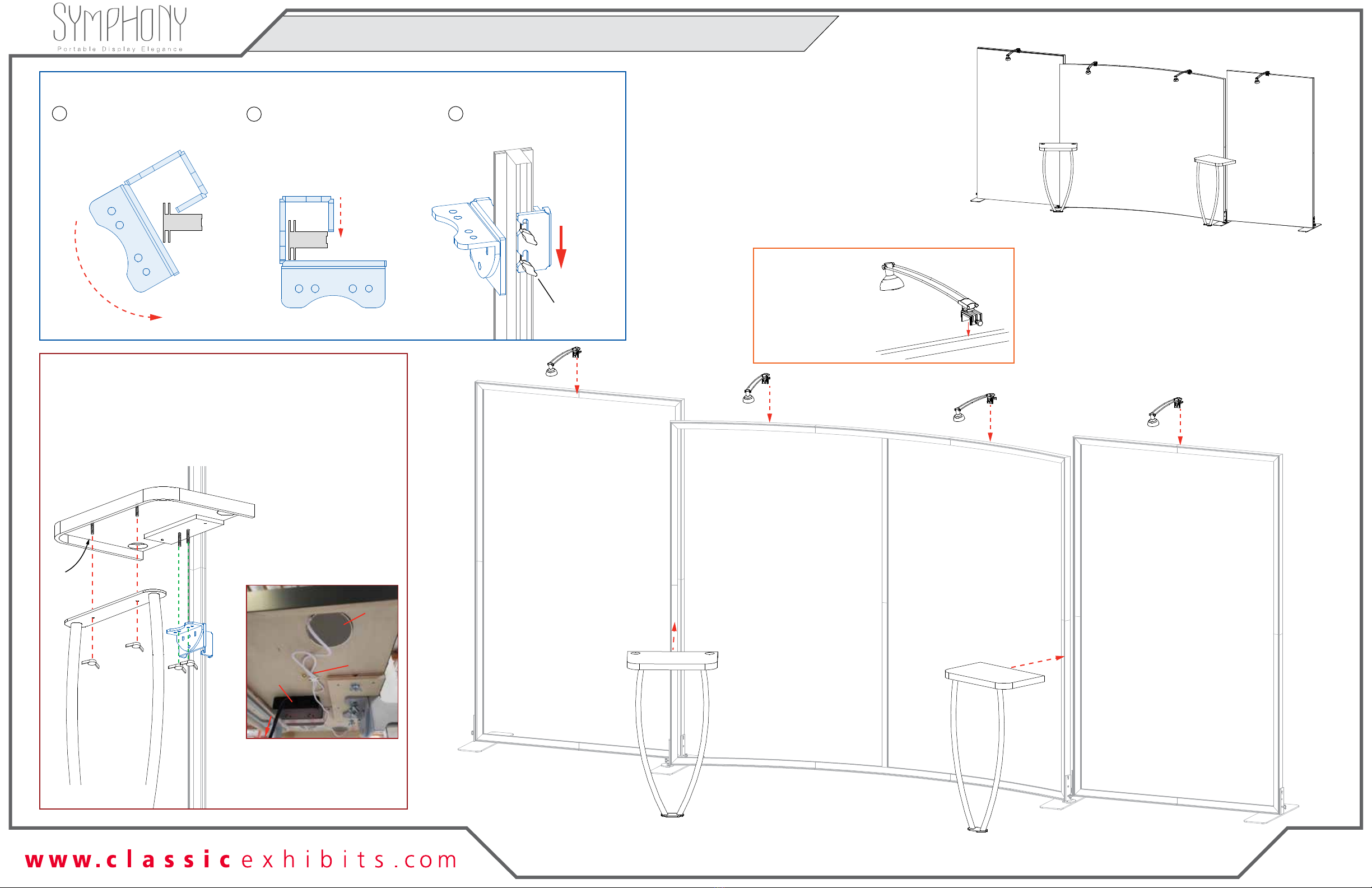 SYMPHONY
Portable Display Elegance

www.classicexhibits.com