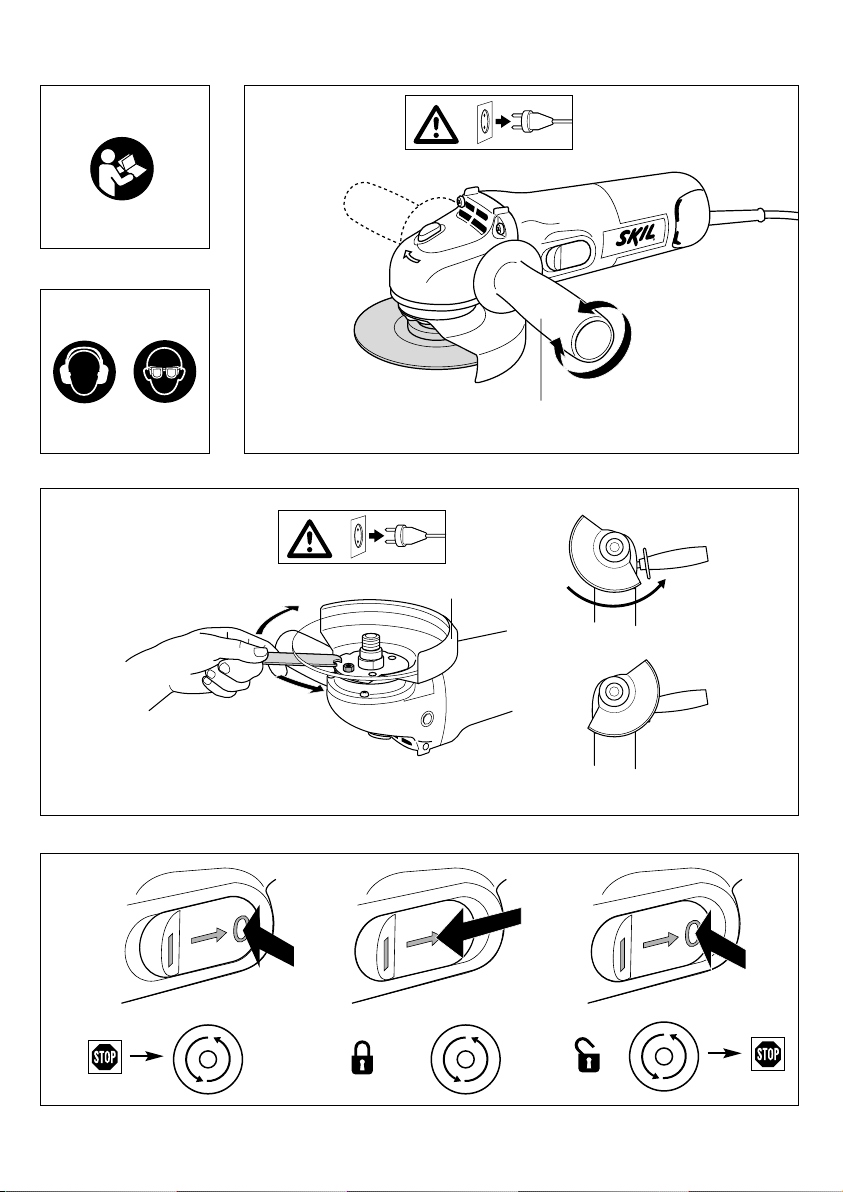 SKIL

STOP

STOP