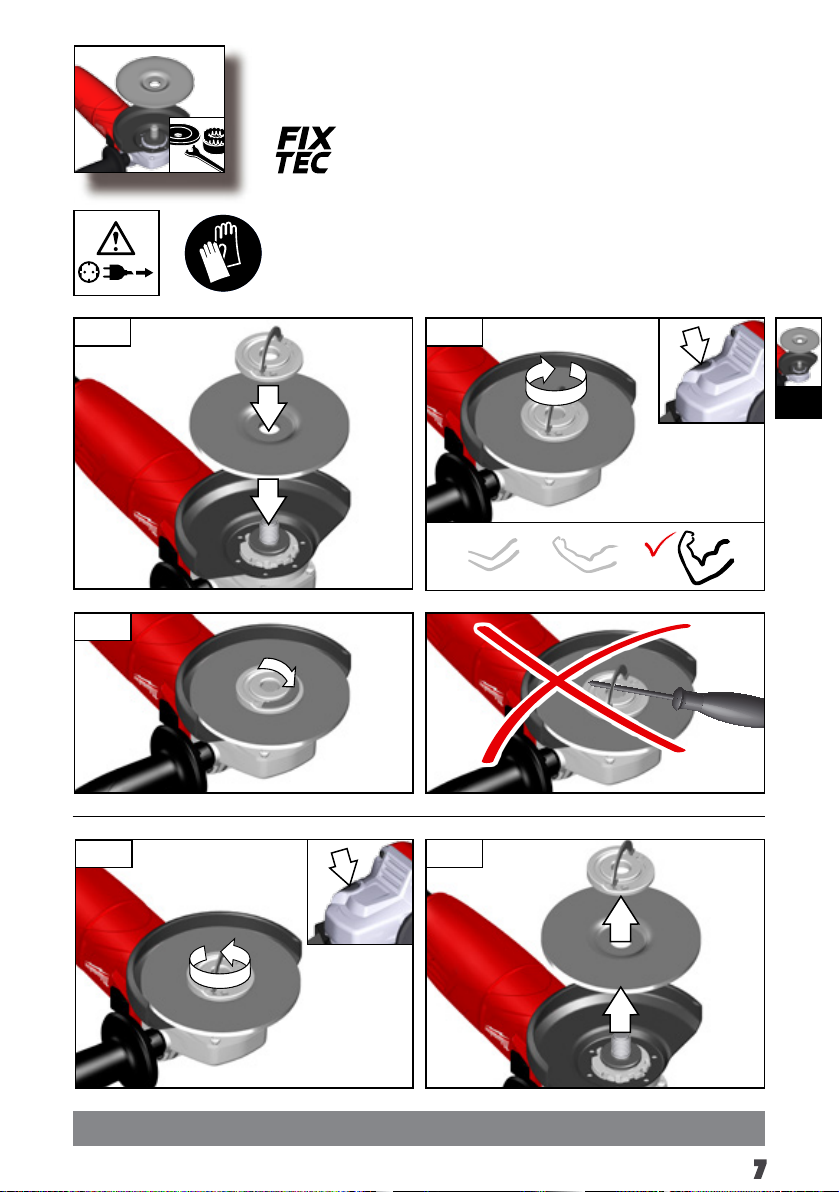 FIX
TEC

7