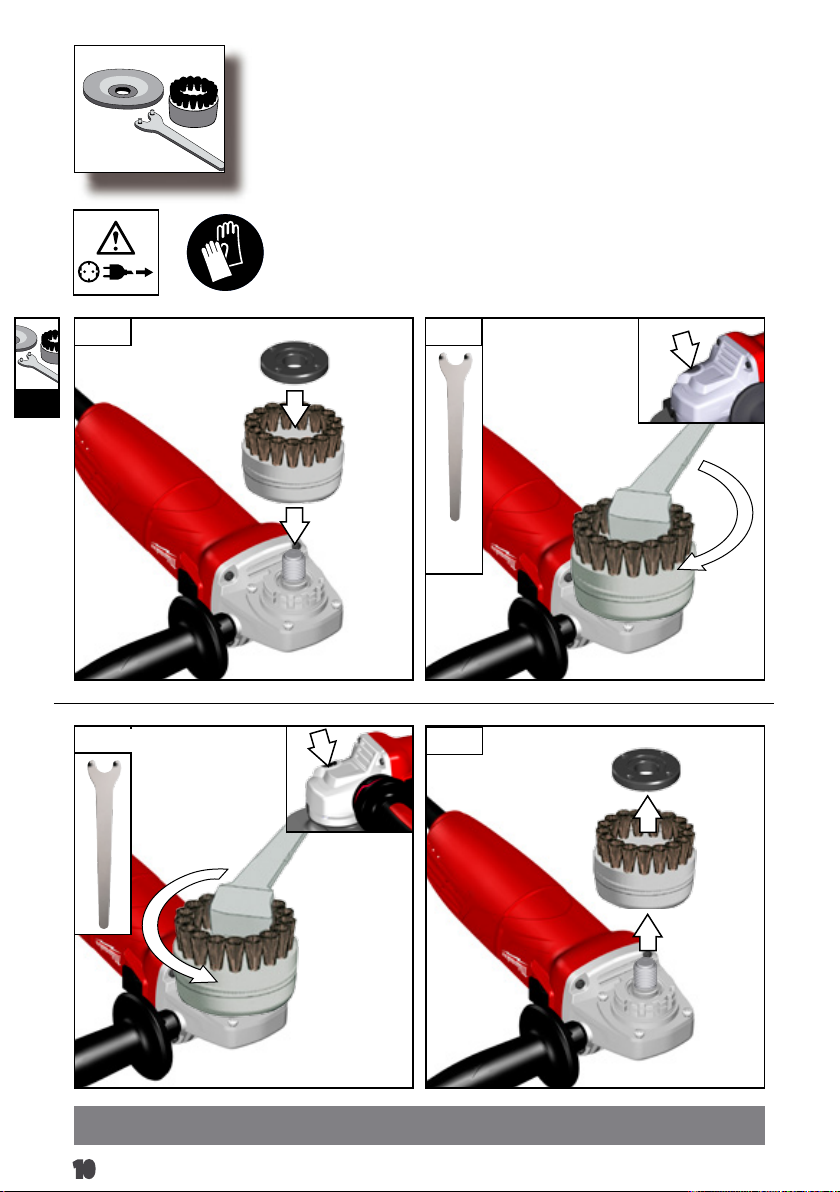 10