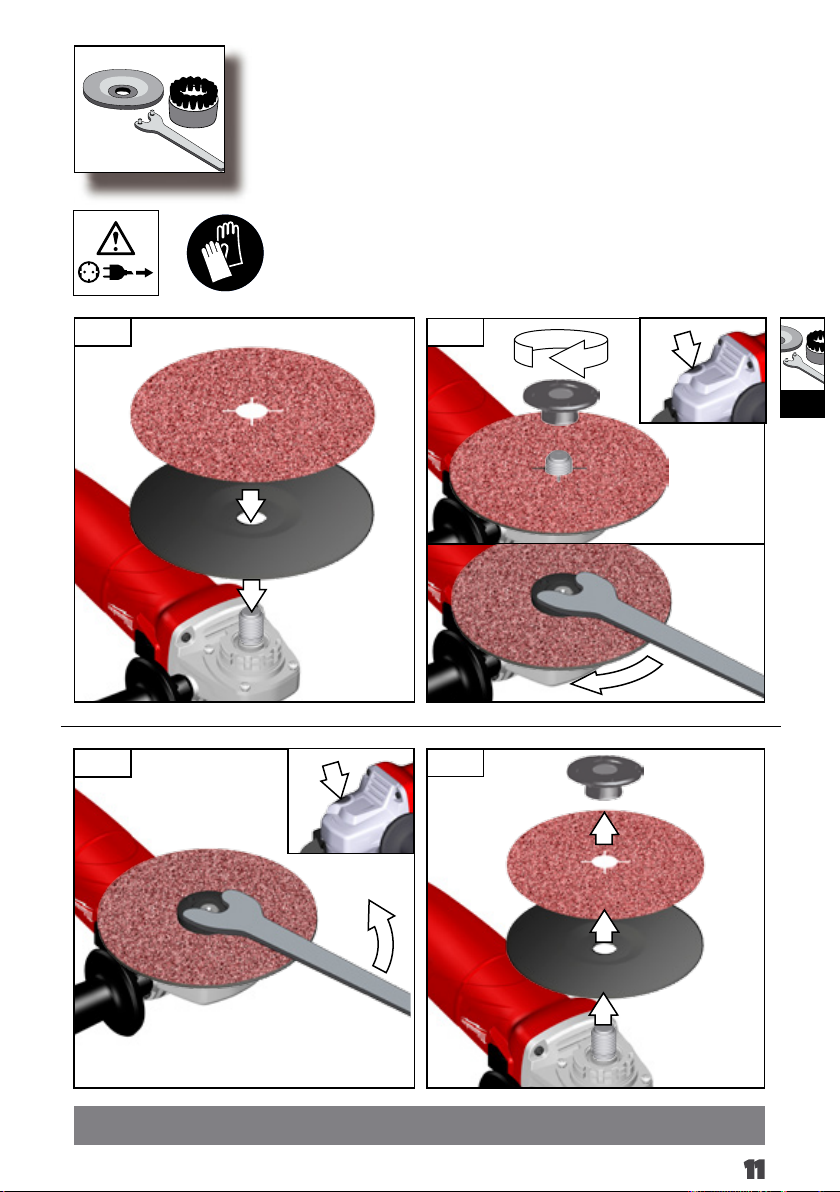 11