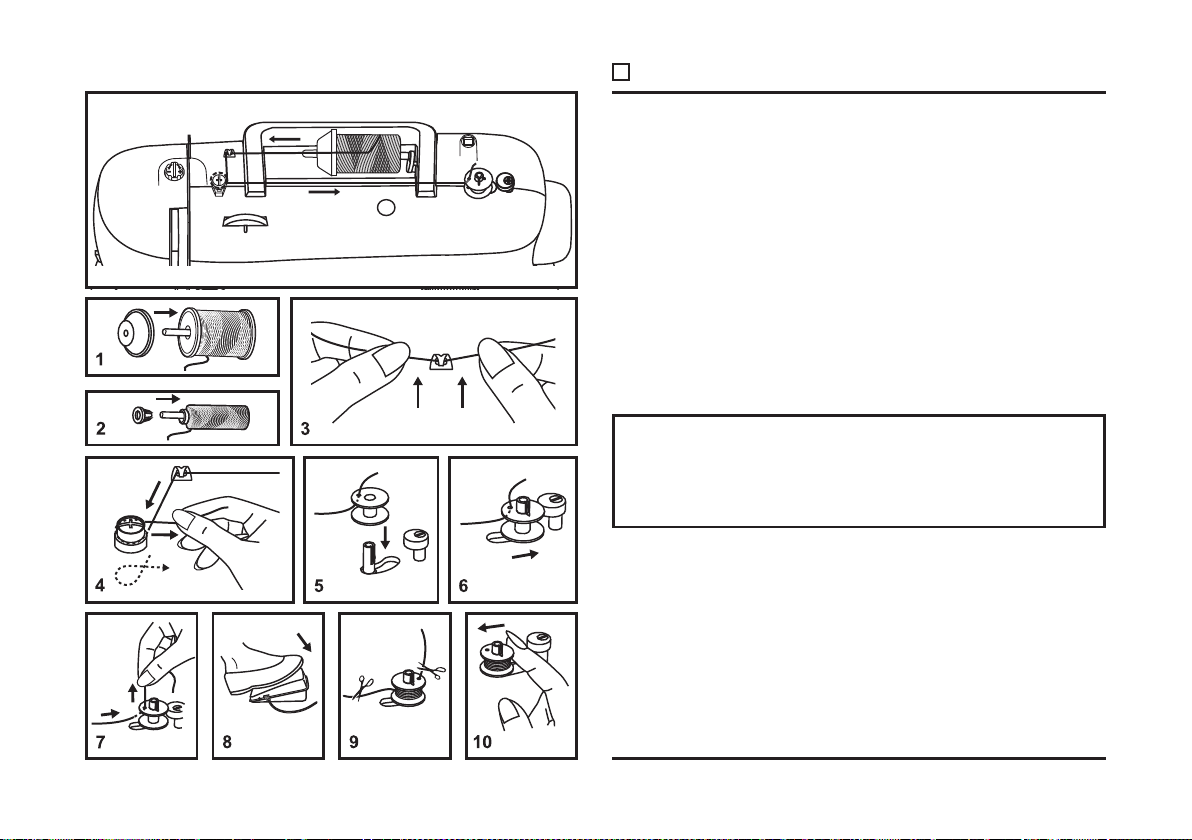 1

2

3

4

5

6

7

8

9

10