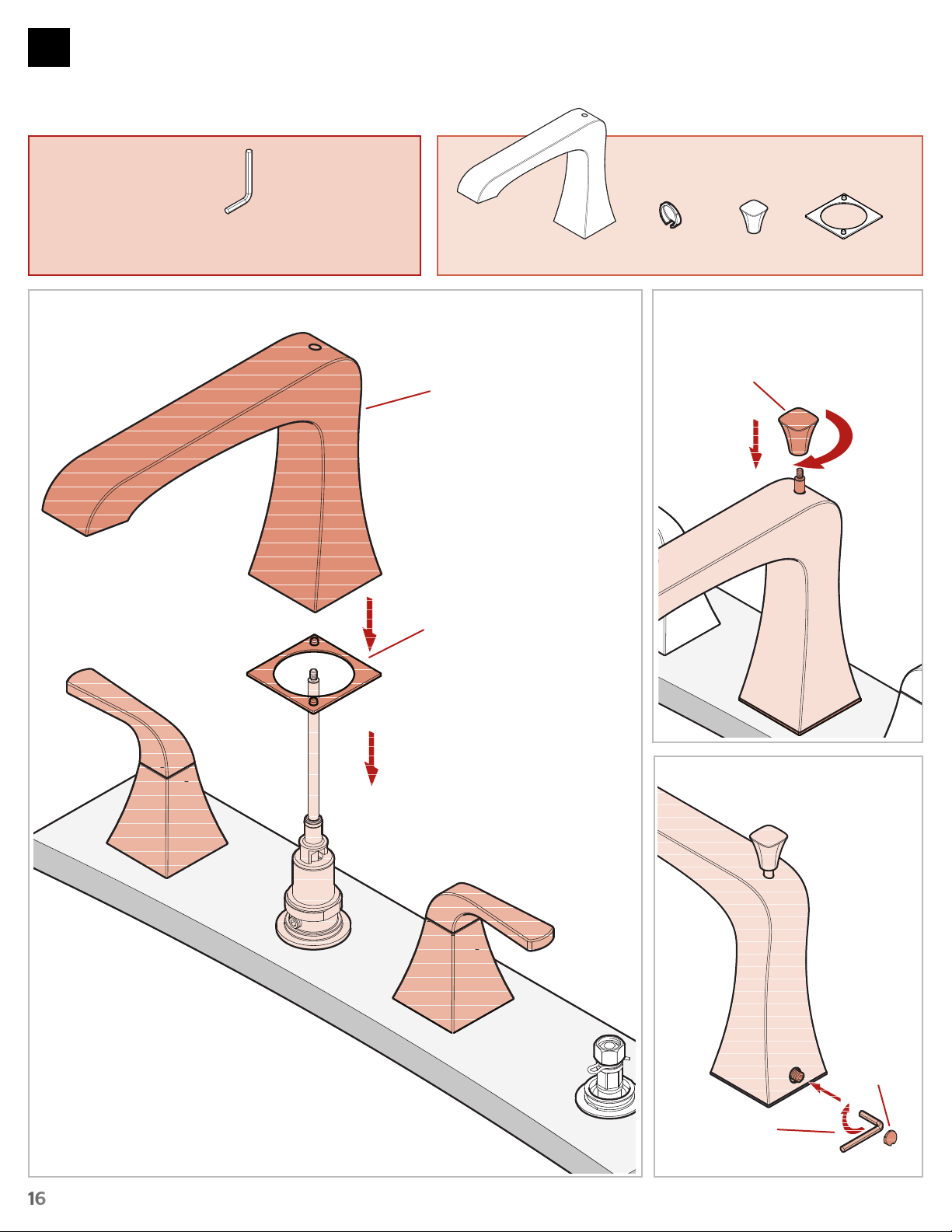 16