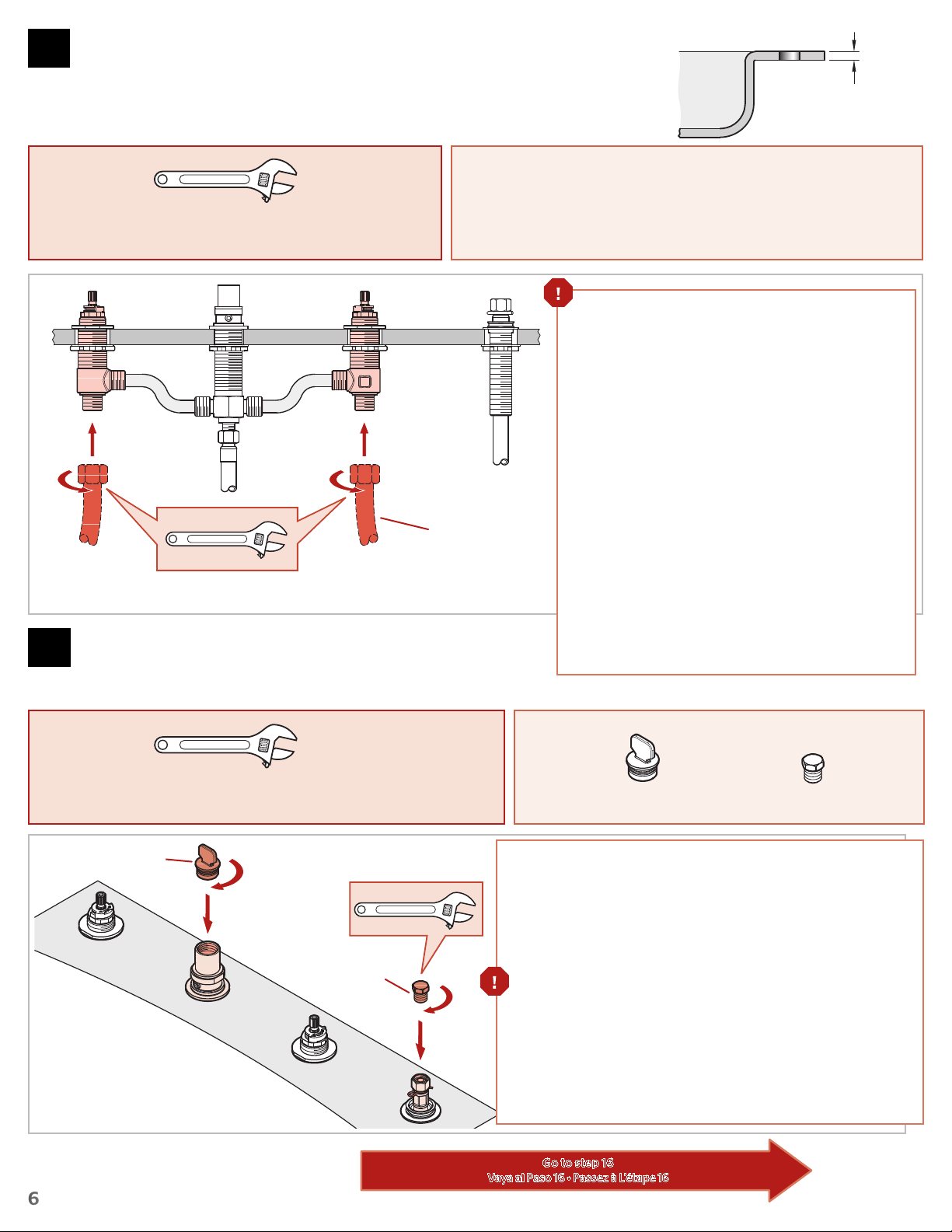 Go to step 16
Vaya al Paso 16 • Passez à L'étape 16

6