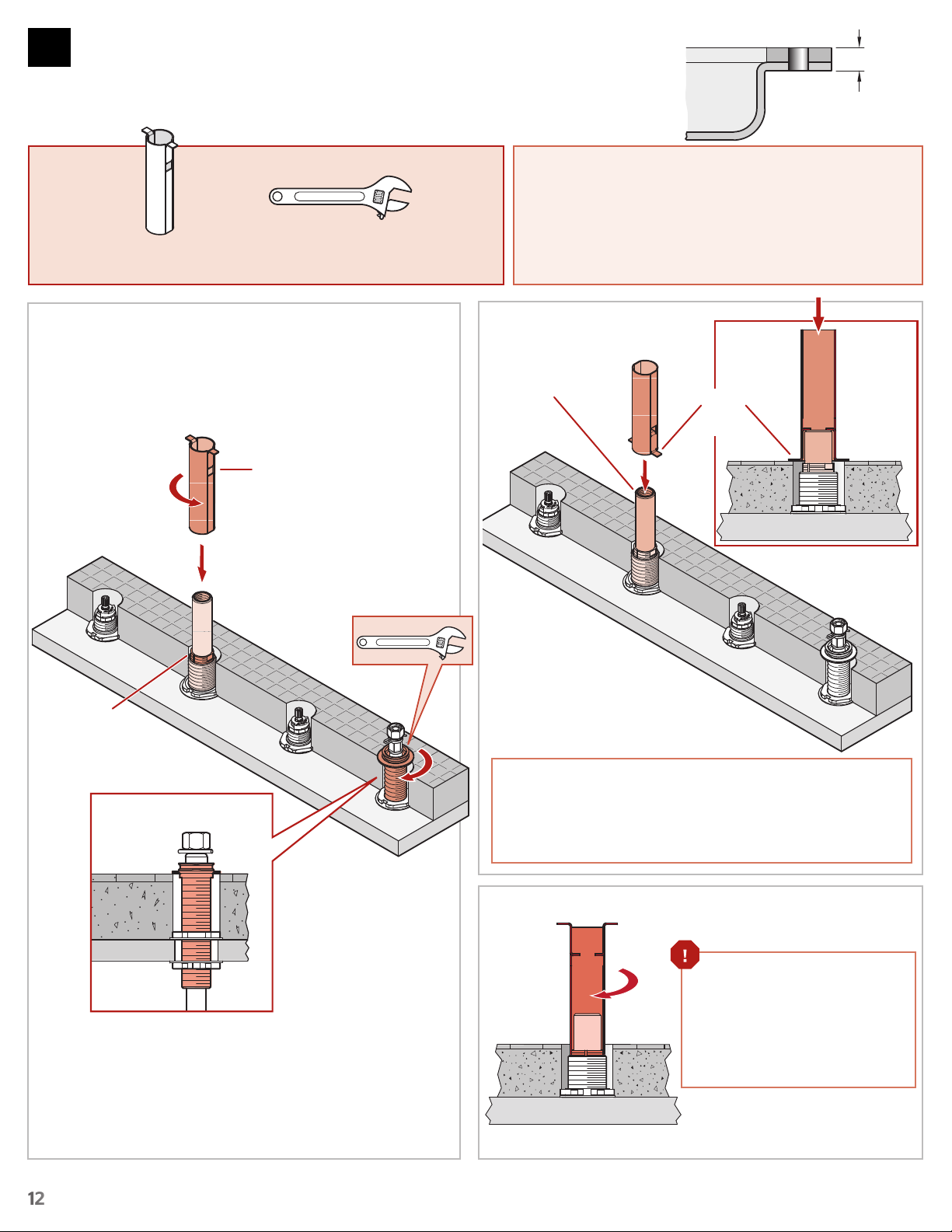 12