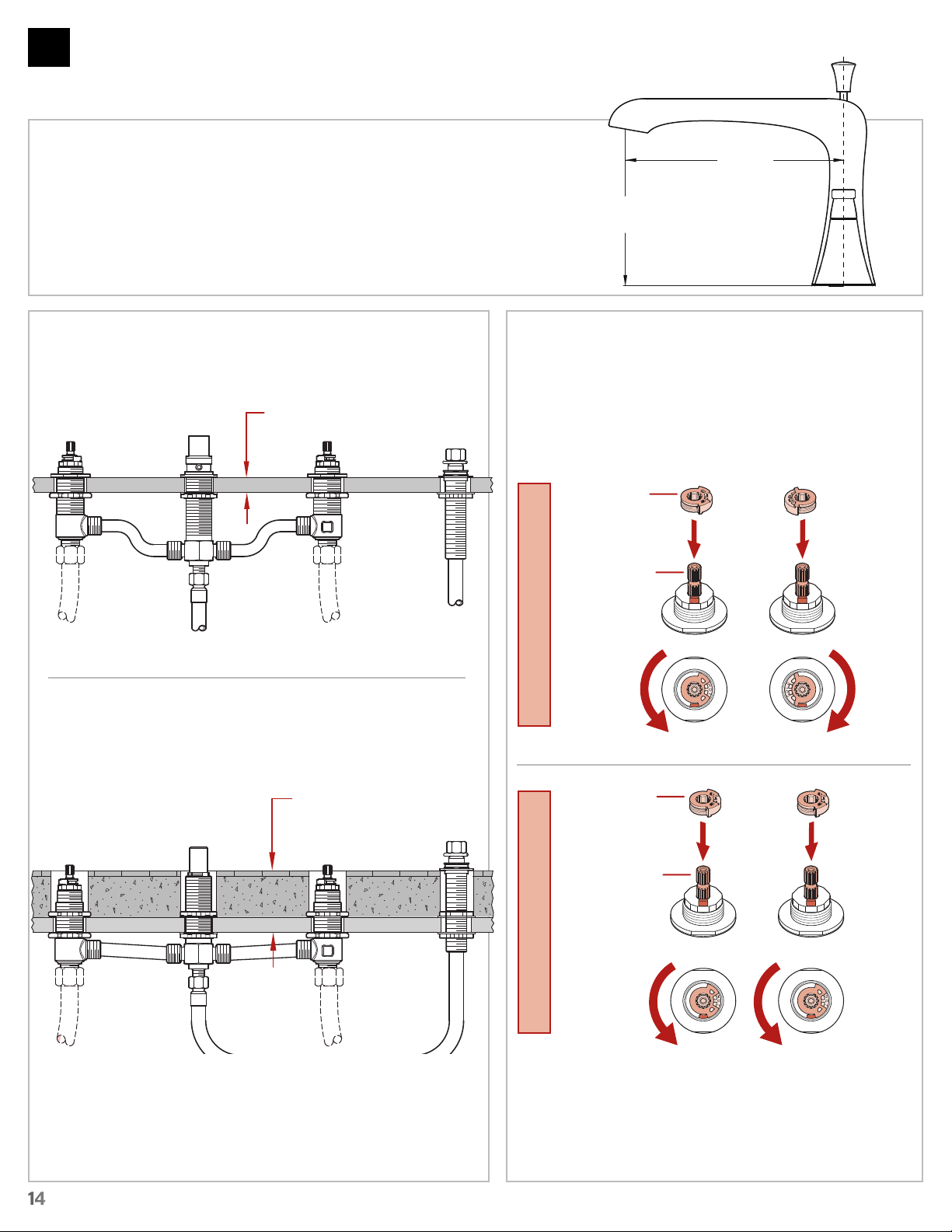 14