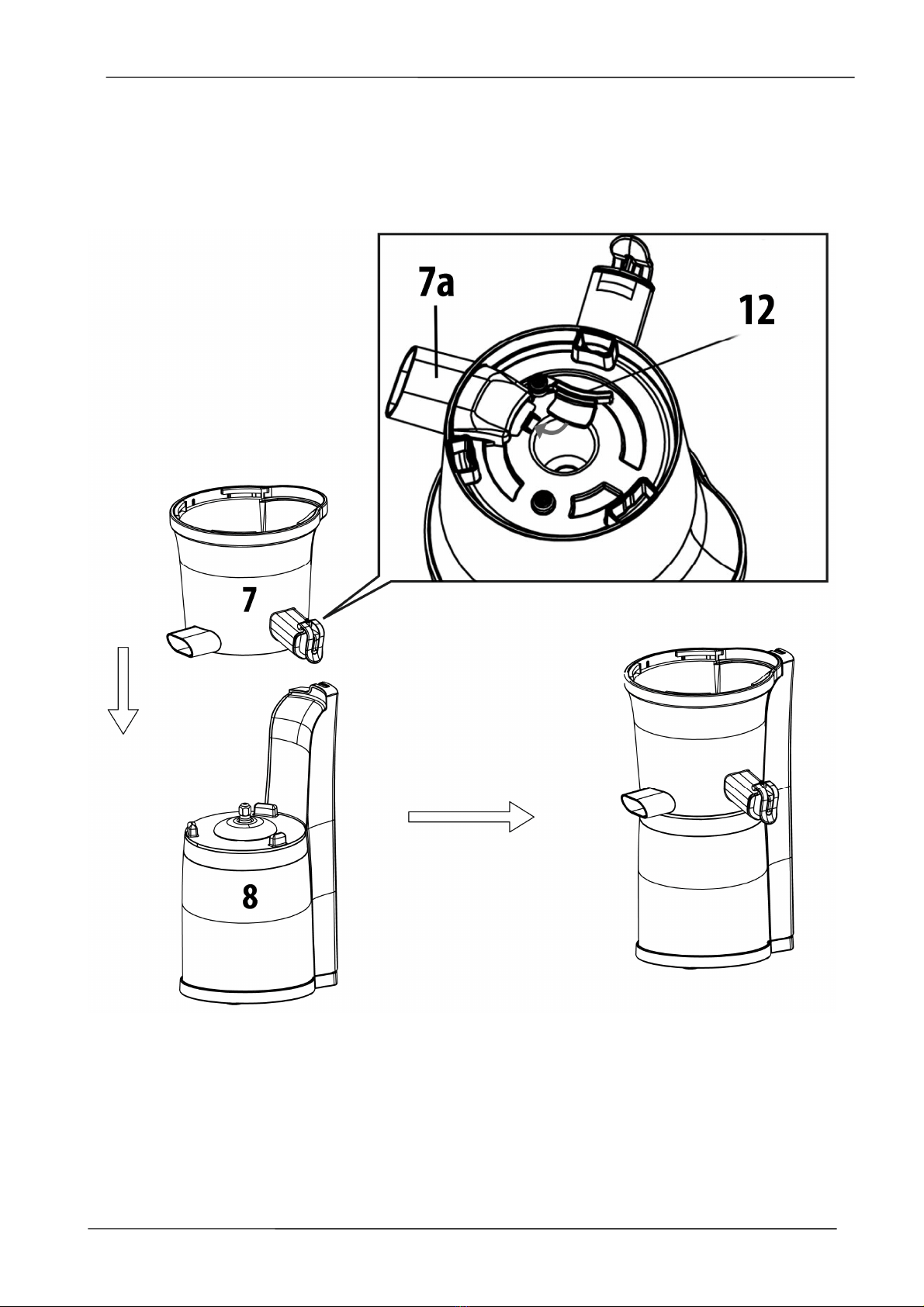 7a
12
7
8