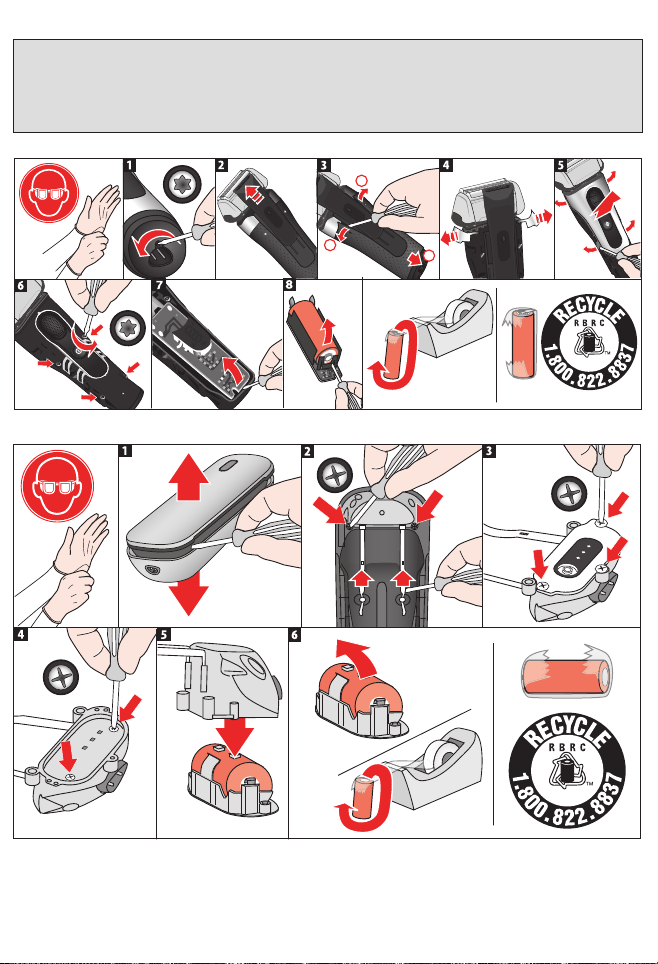 1

2

3

4

5

6

7

8

RECYCLE
RBRC
1.800.822.8837

1

2

3

4

5

6

RECYCLE
RBRC
1.800.822.8837