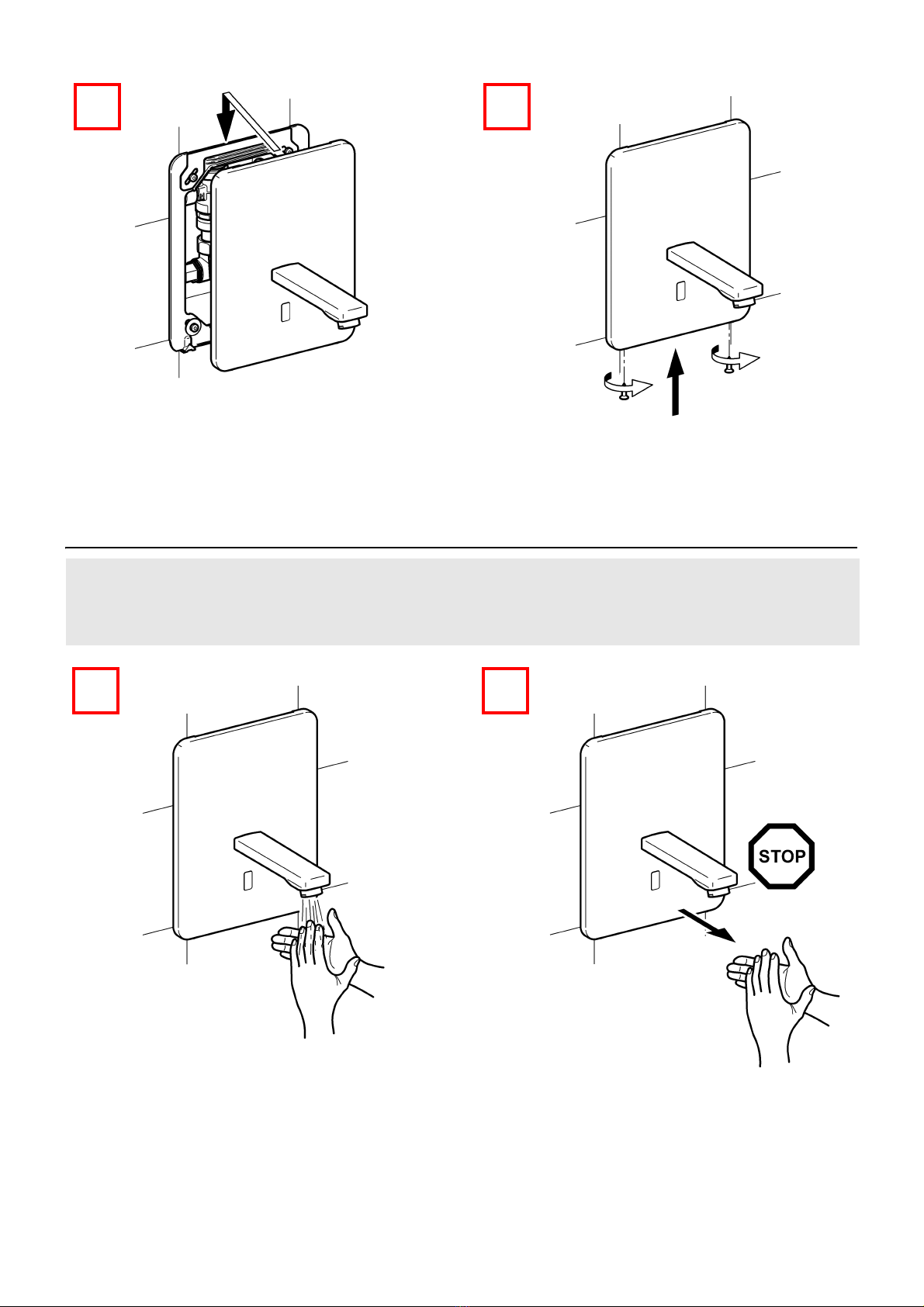 STOP