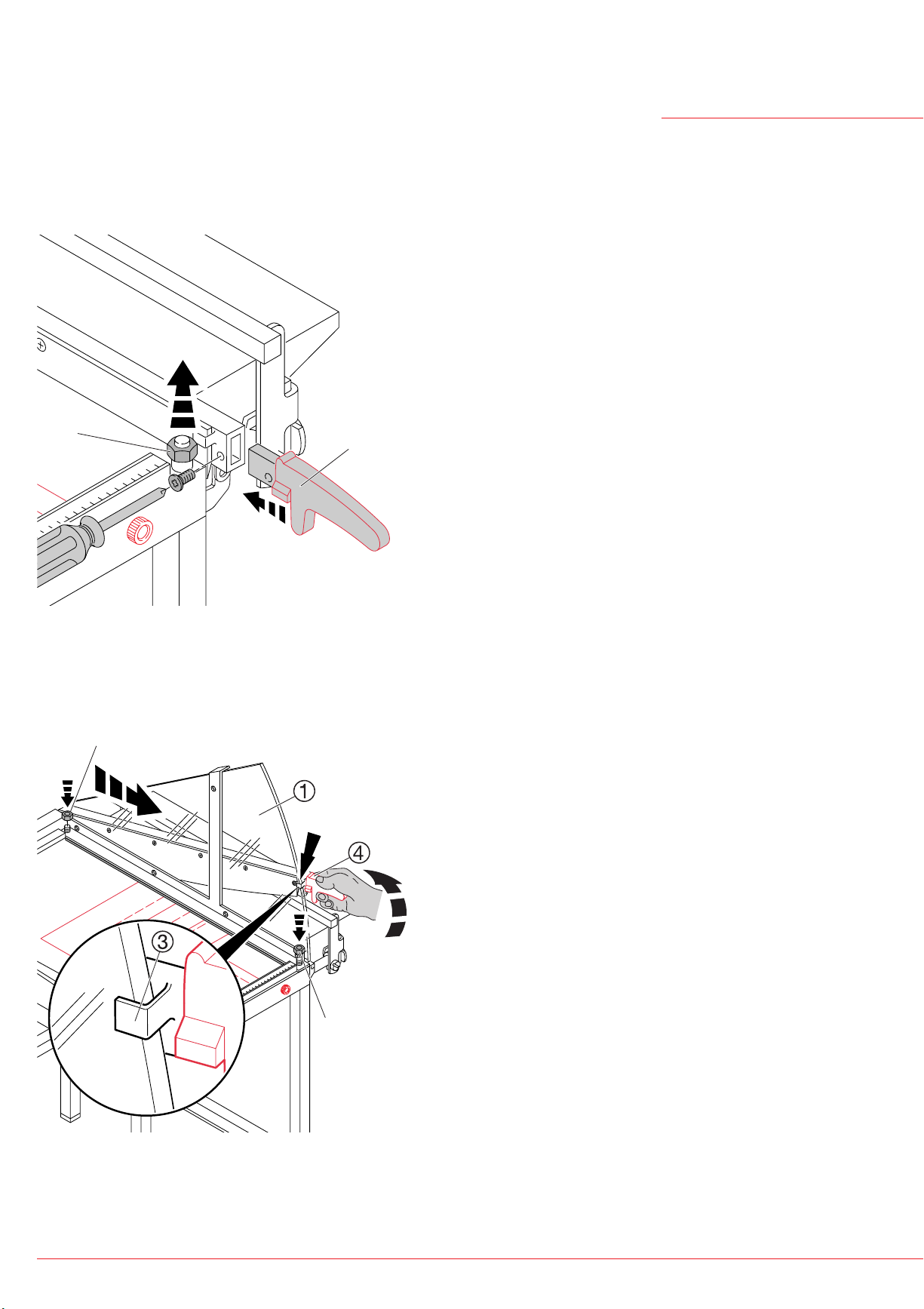 ①

④

③