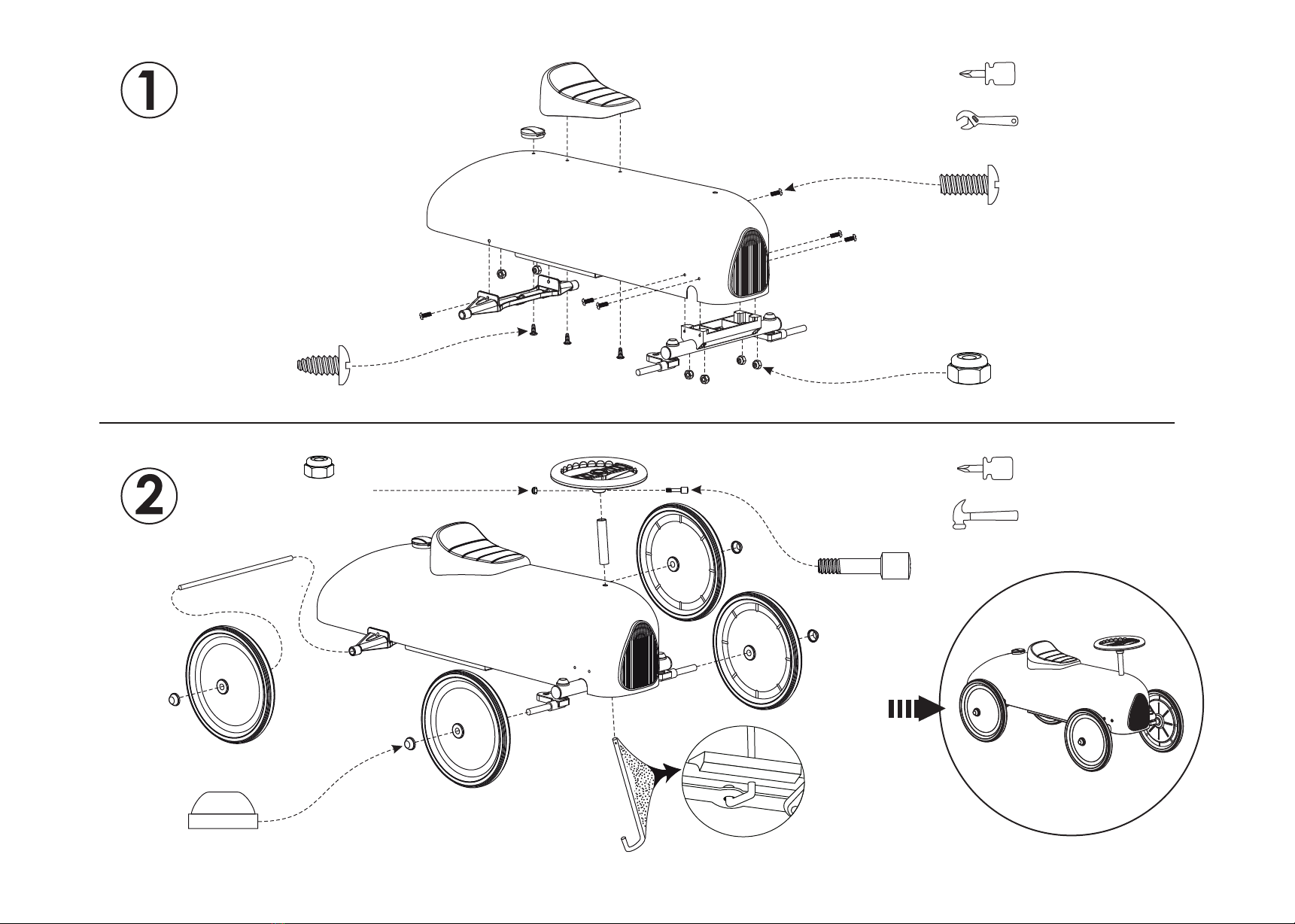 ①

②