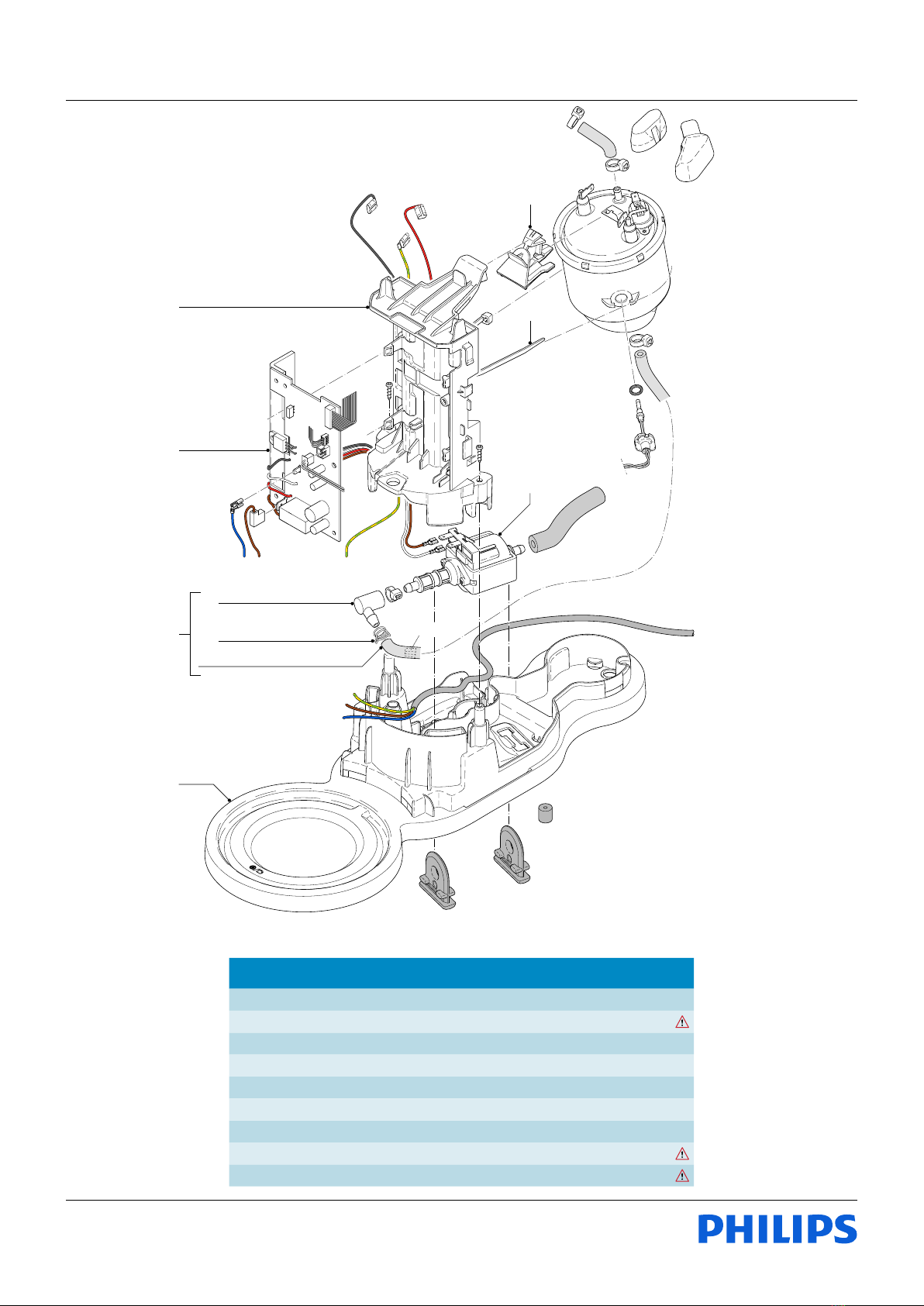 PHILIPS