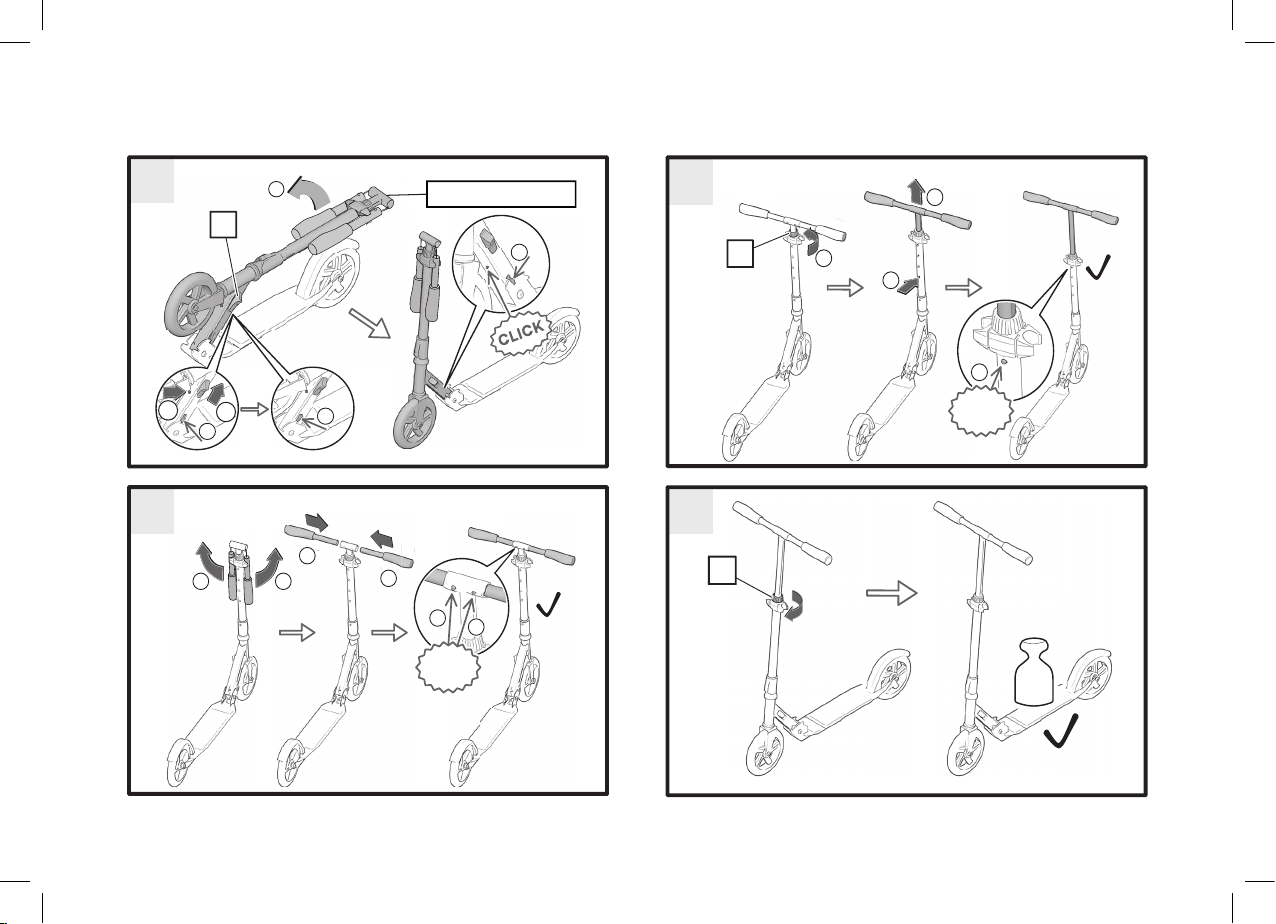 CLICK