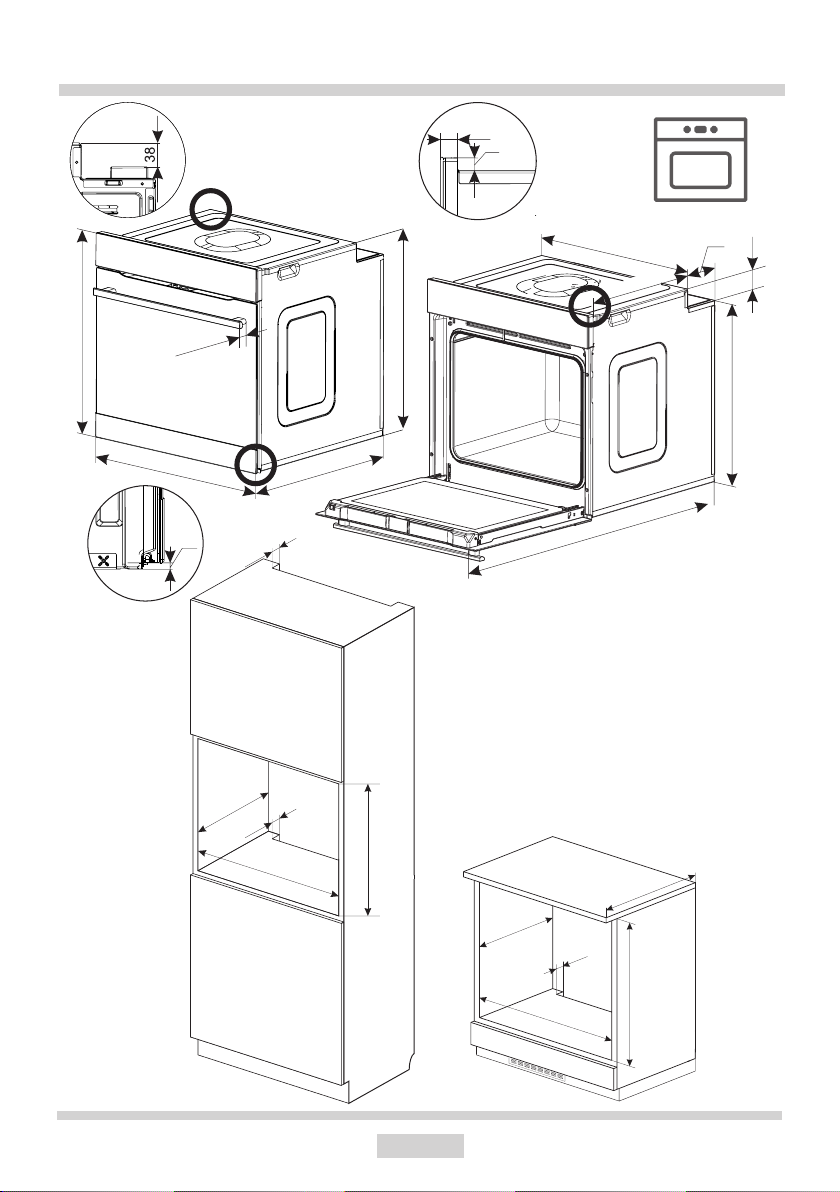 38