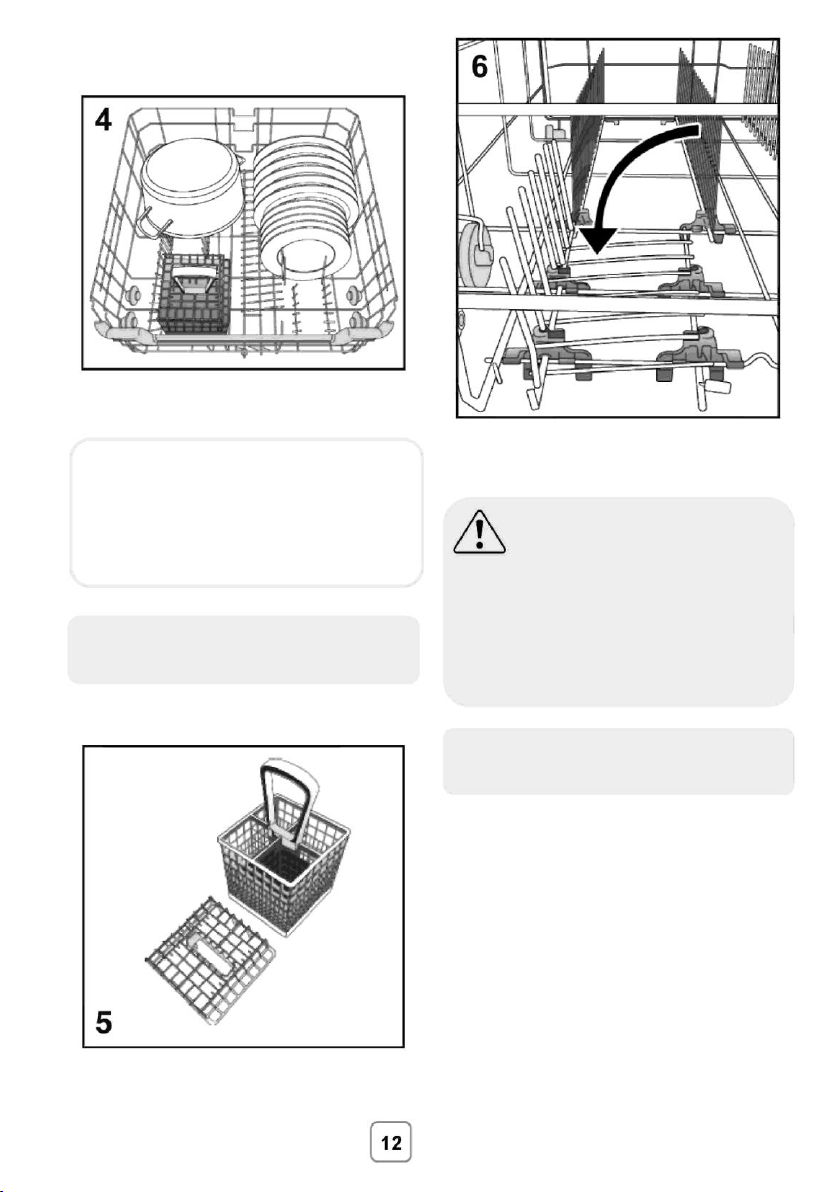 4

6

5

12