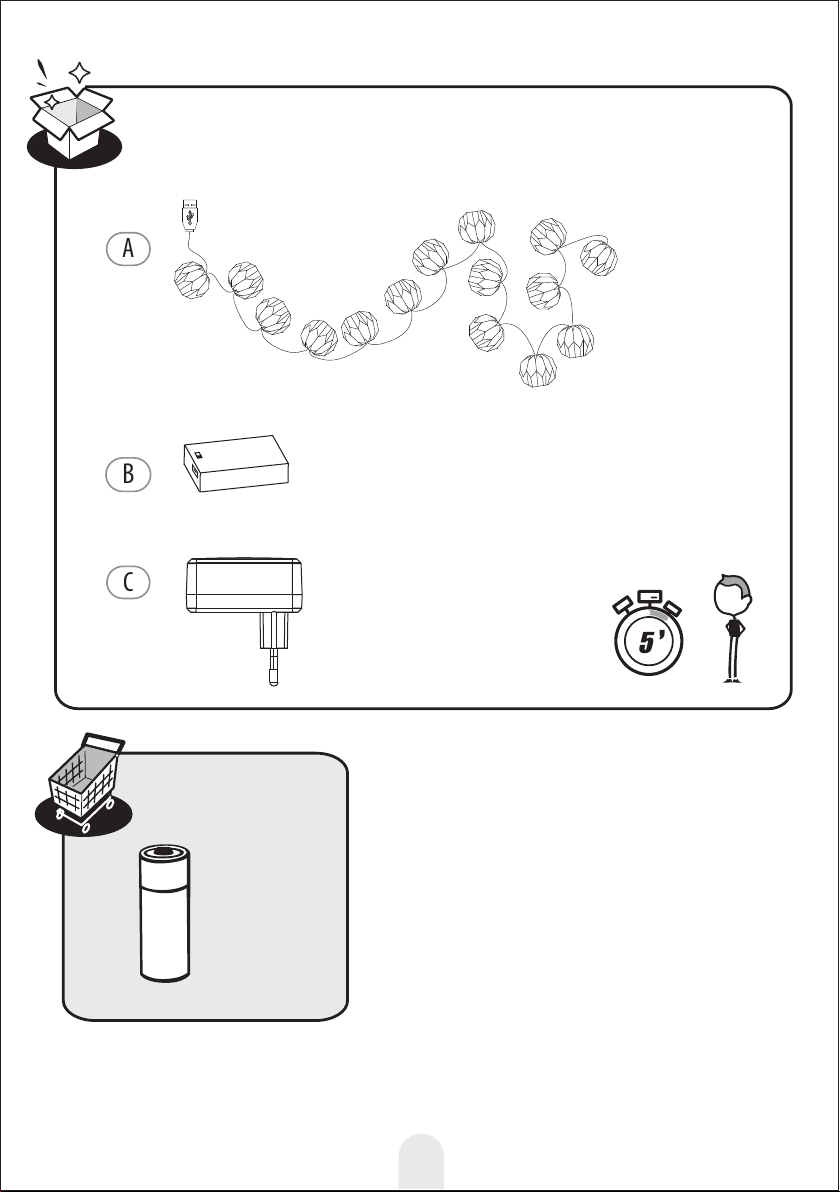 A

B

C

5'