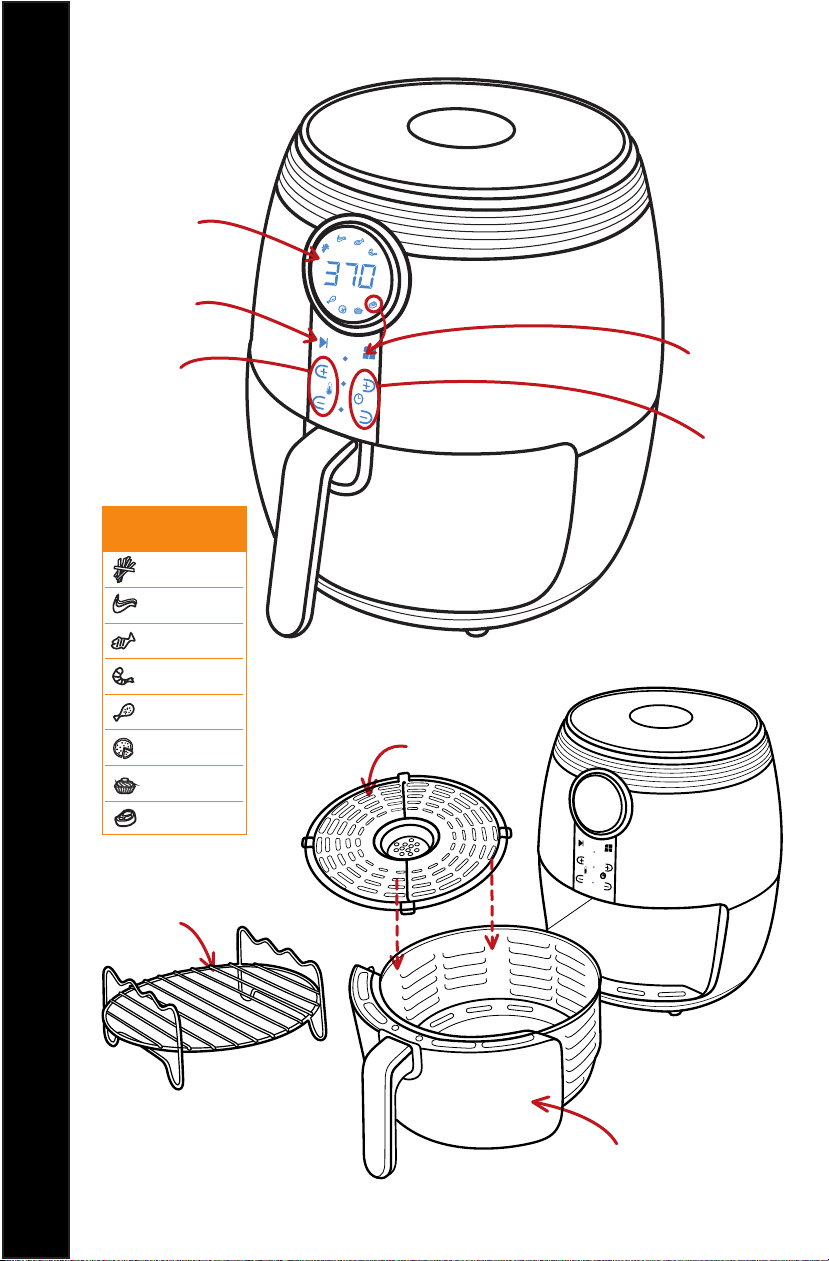 370