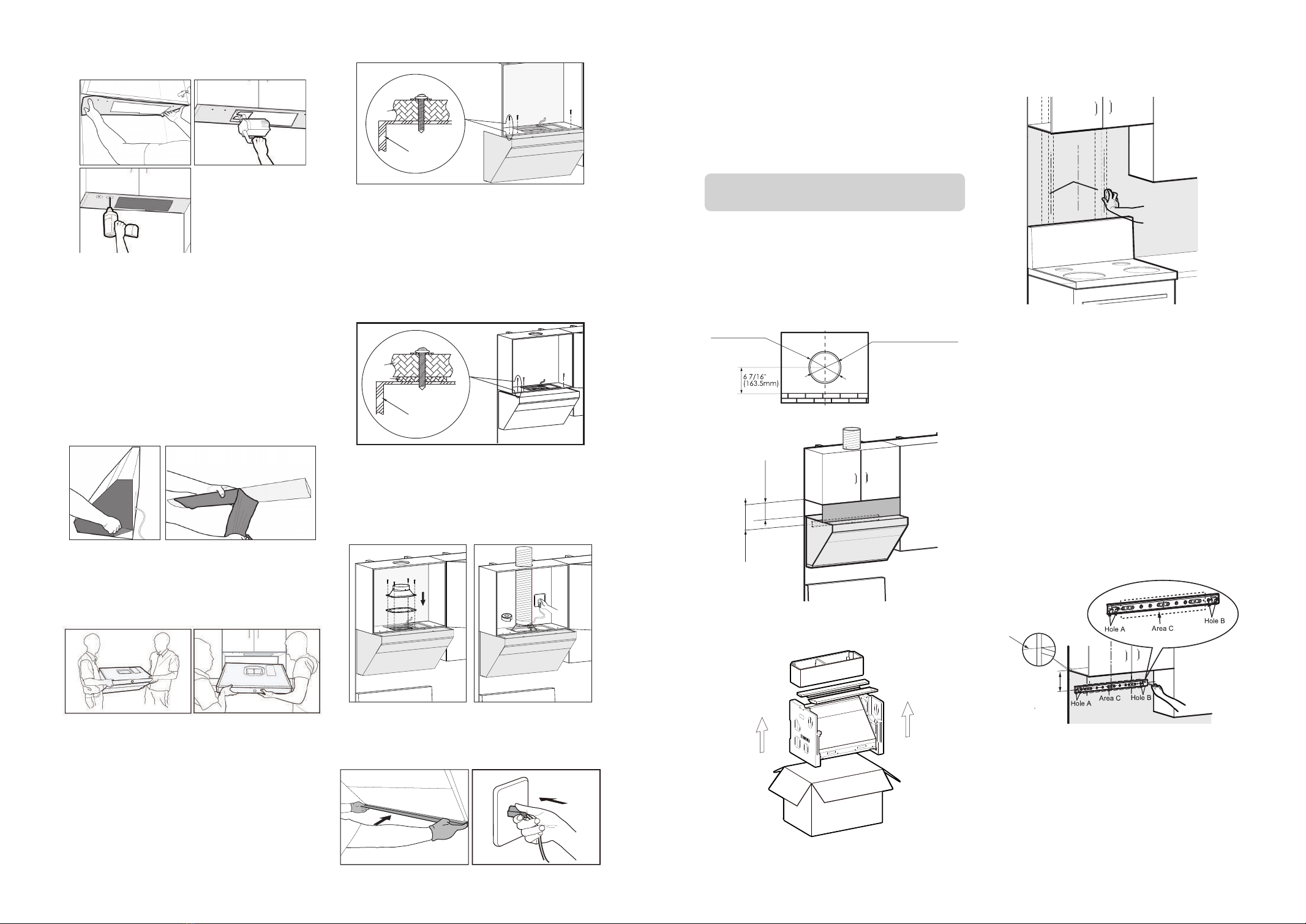 6 7/16"
(163.5mm)

Hole A

Area C

Hole B

Hole A

Area C

Hole B