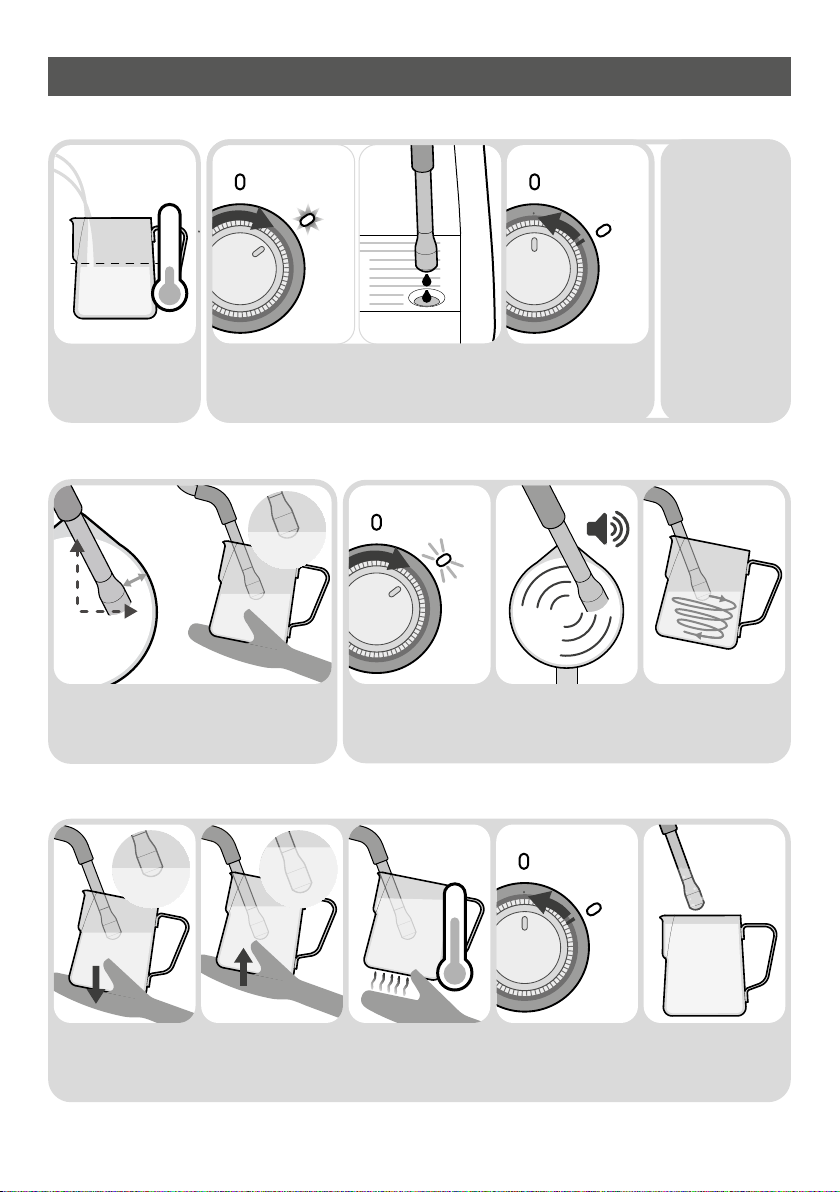 0

0

0

0