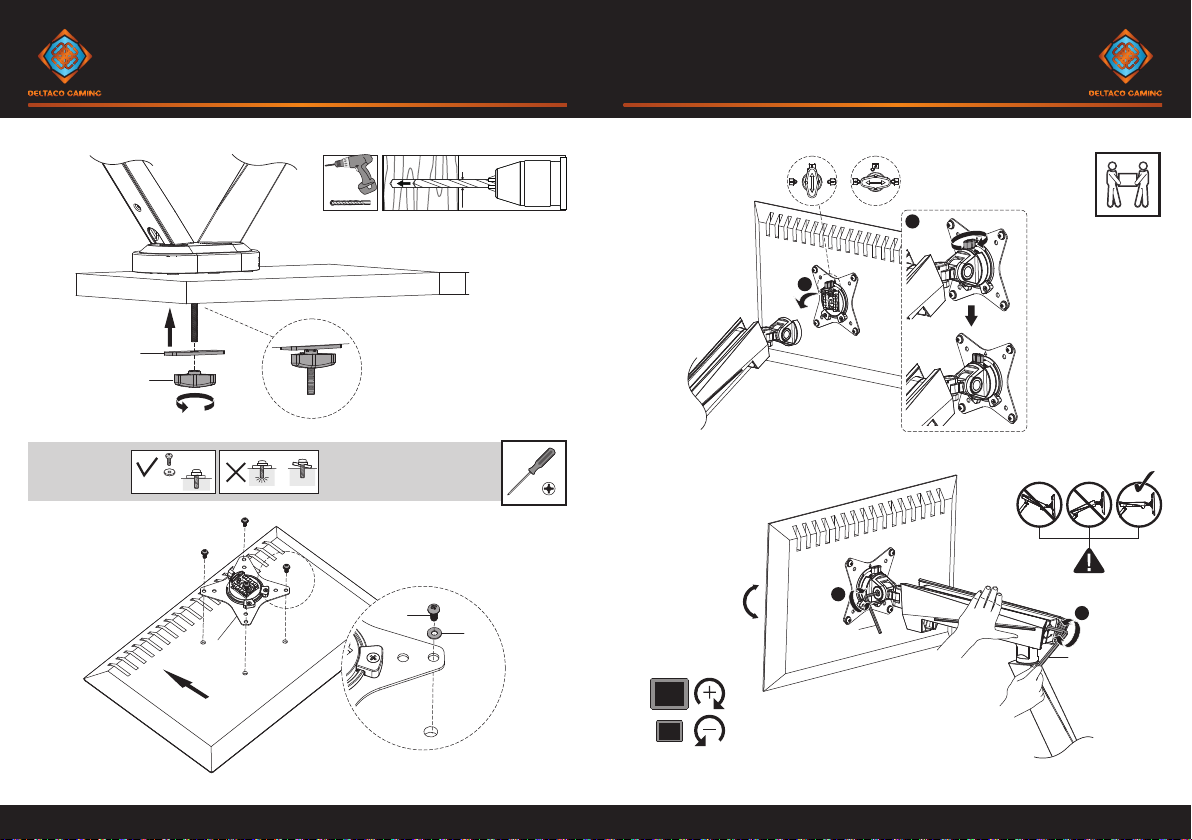 DELTACO GAMING

DELTACO GAMING