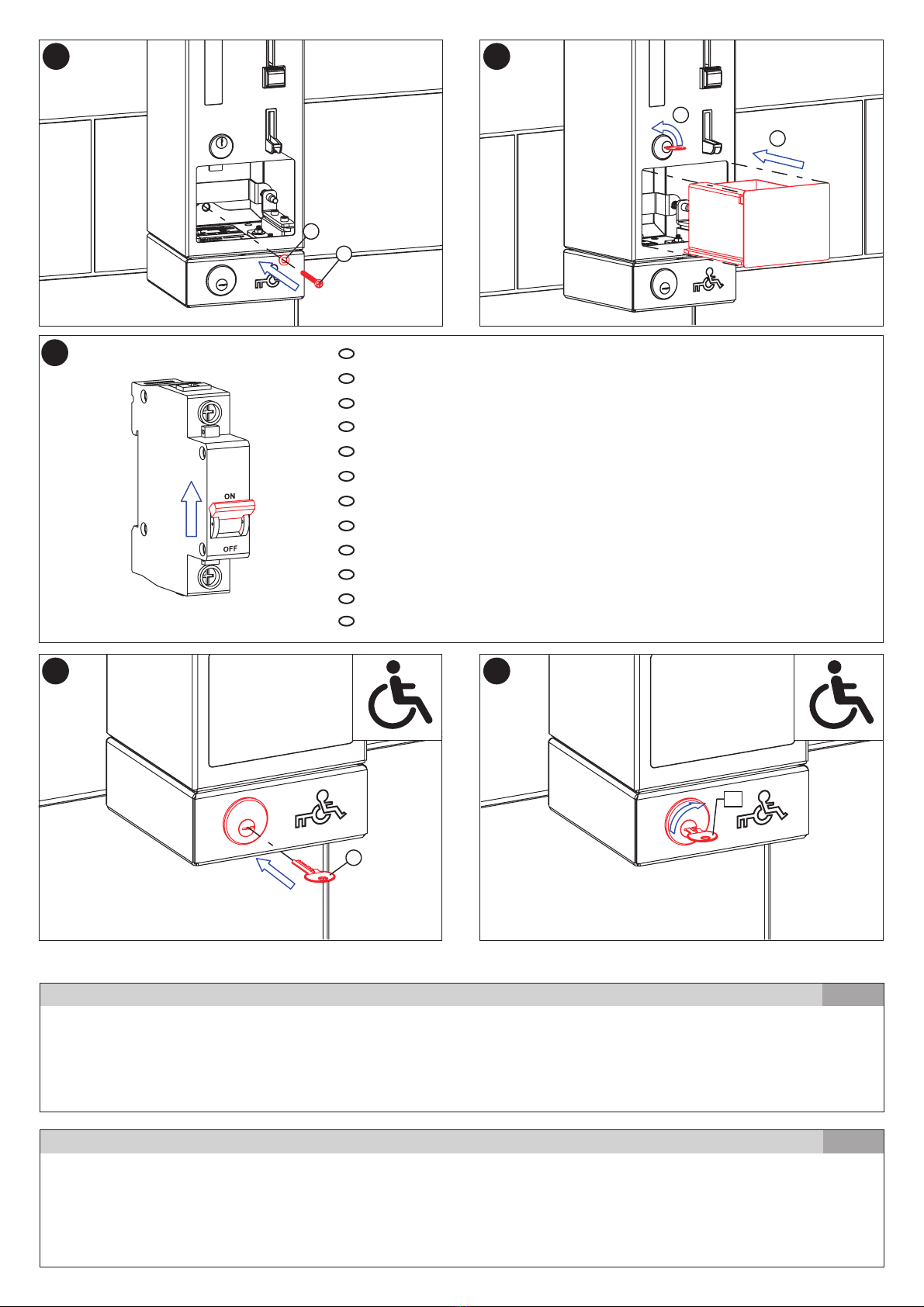 ON

OFF