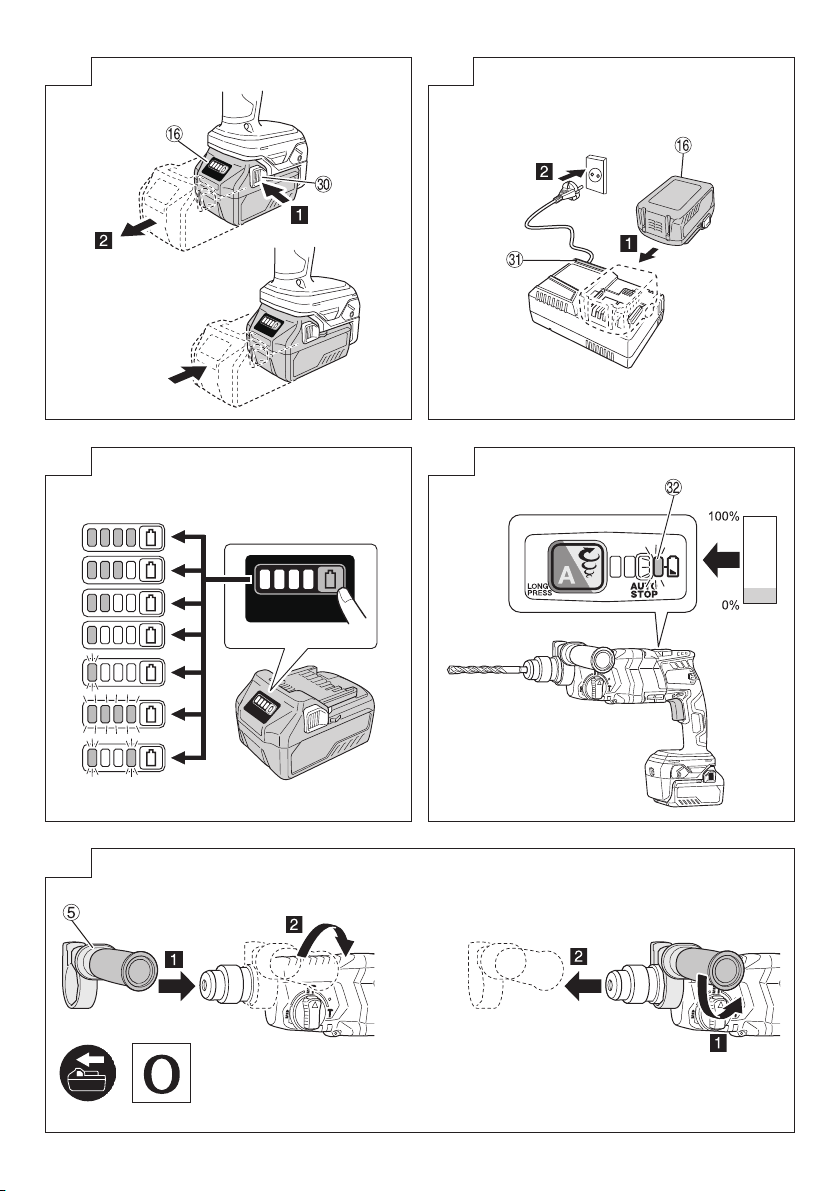 16
30
1
2

2
16
1
31

32
100%
0%
LONG PRESS
A
AUTO STOP

5
1
2
2
1
O