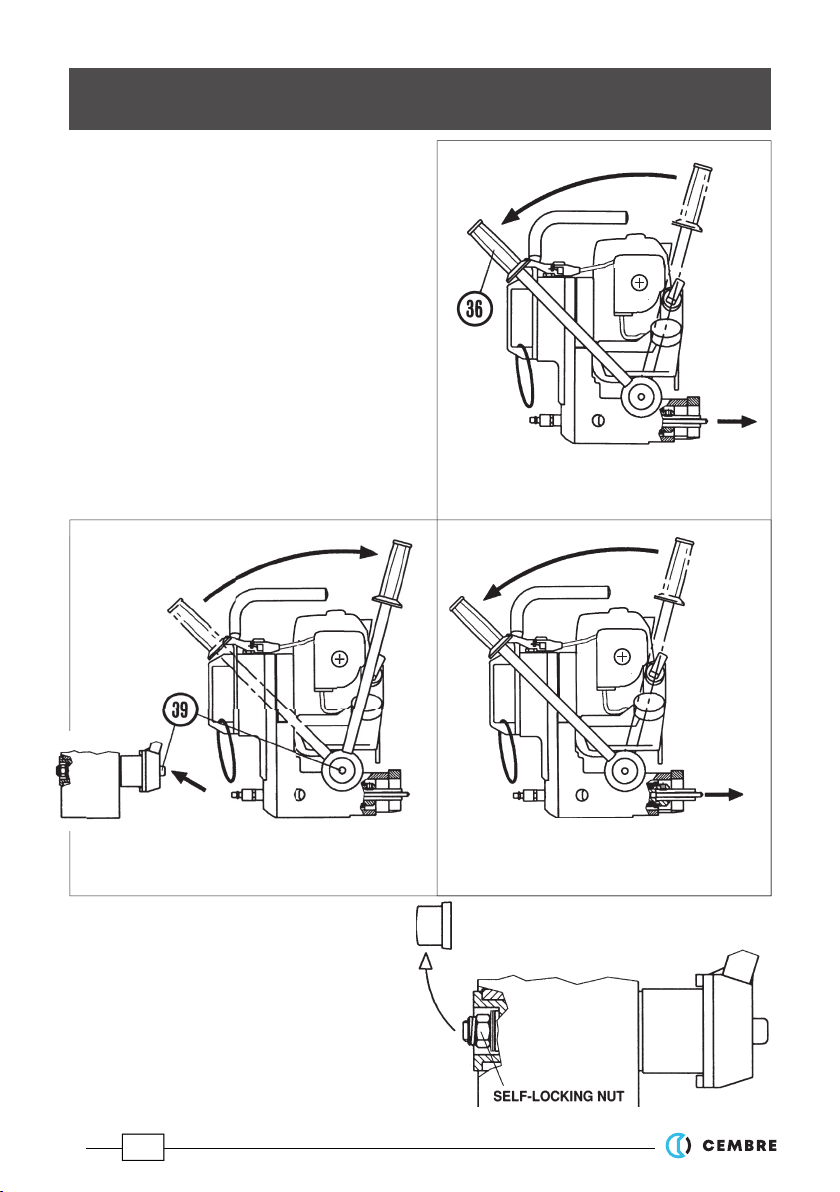 36

39

SELF-LOCKING NUT

CEMBRE