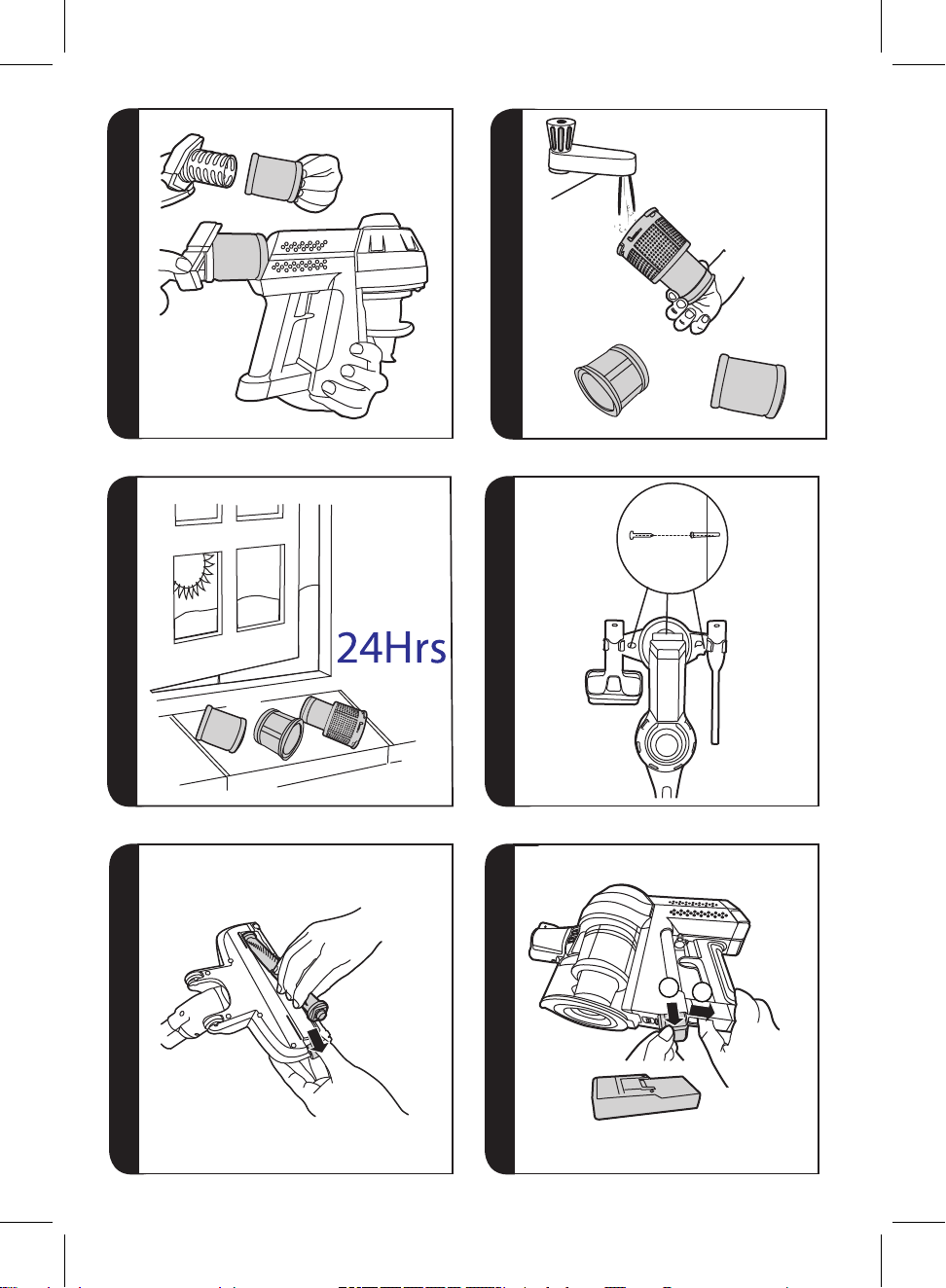 24Hrs