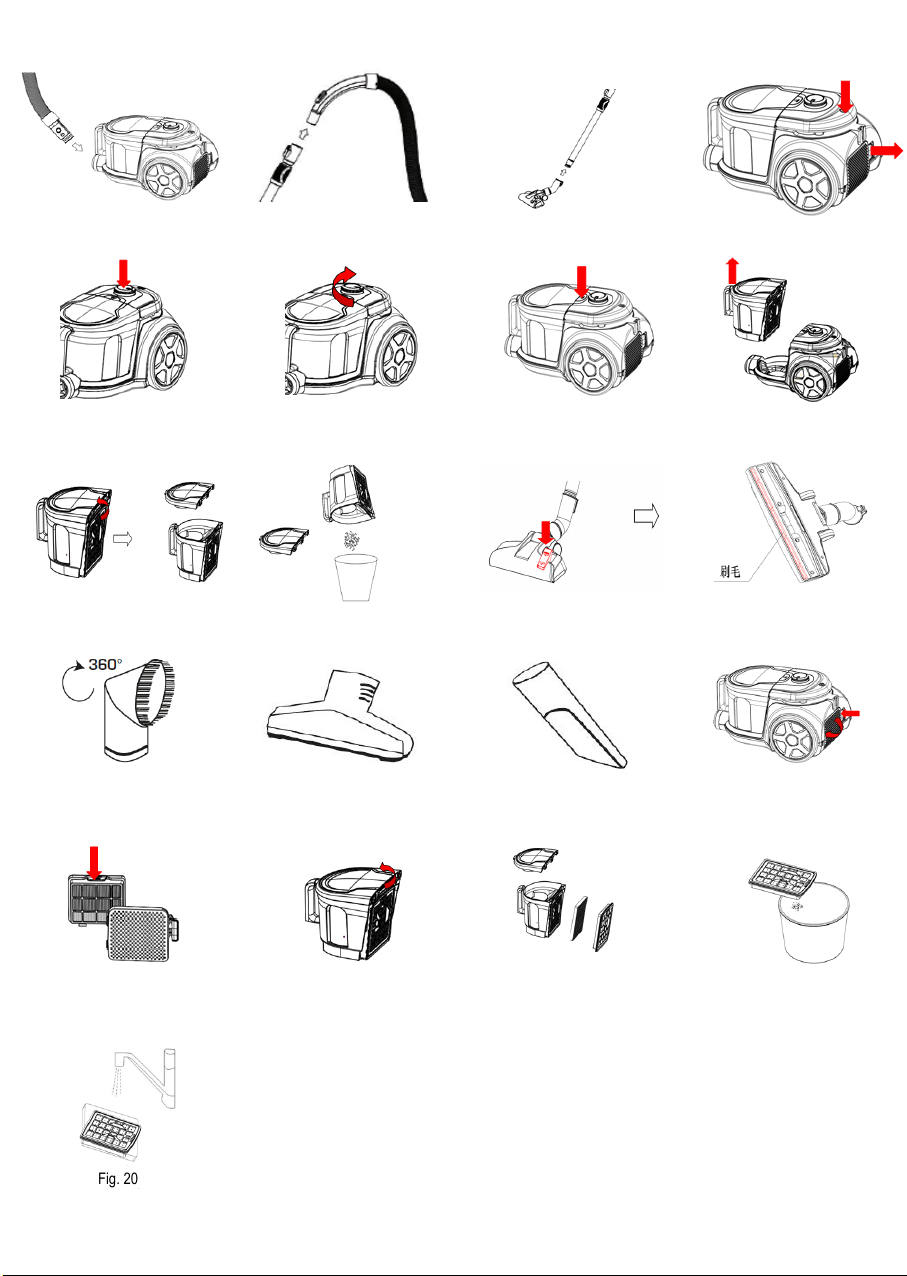 刷毛

360°

Fig. 20