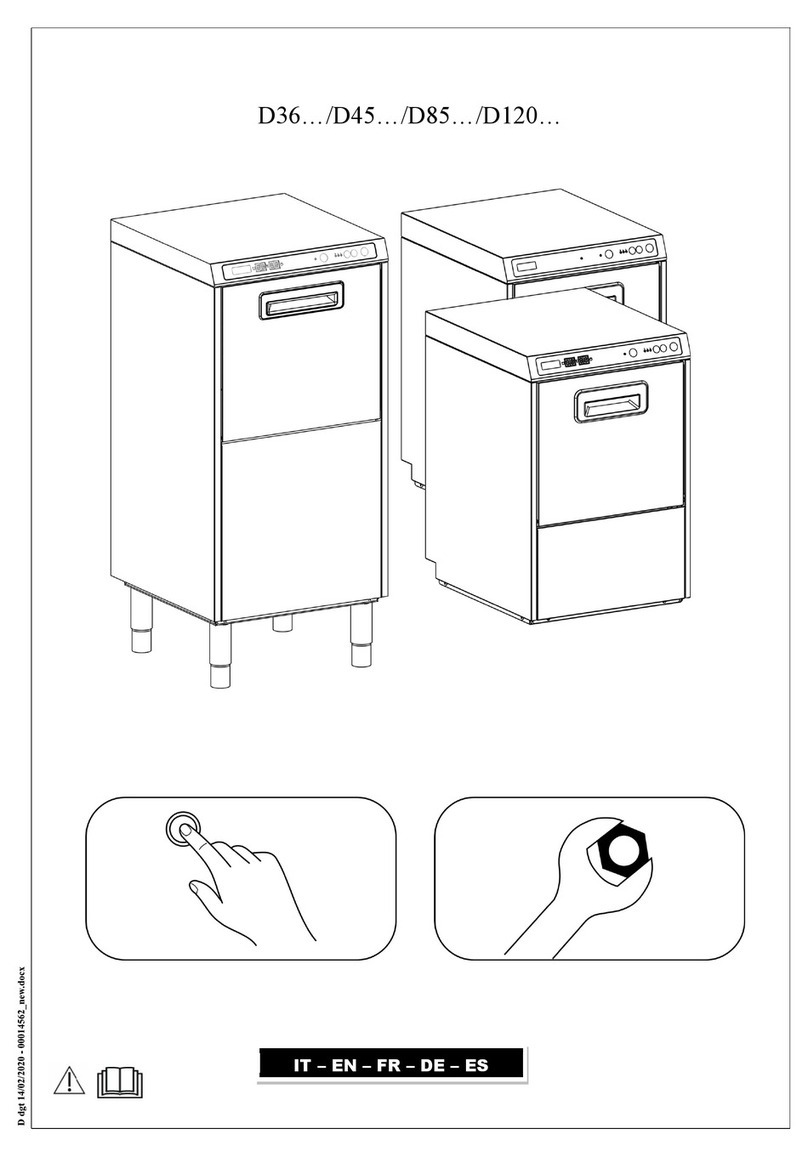 D36…/D45…/D85…/D120…

IT – EN – FR – DE – ES

D dgt 14/02/2020 - 00014562_new.docx