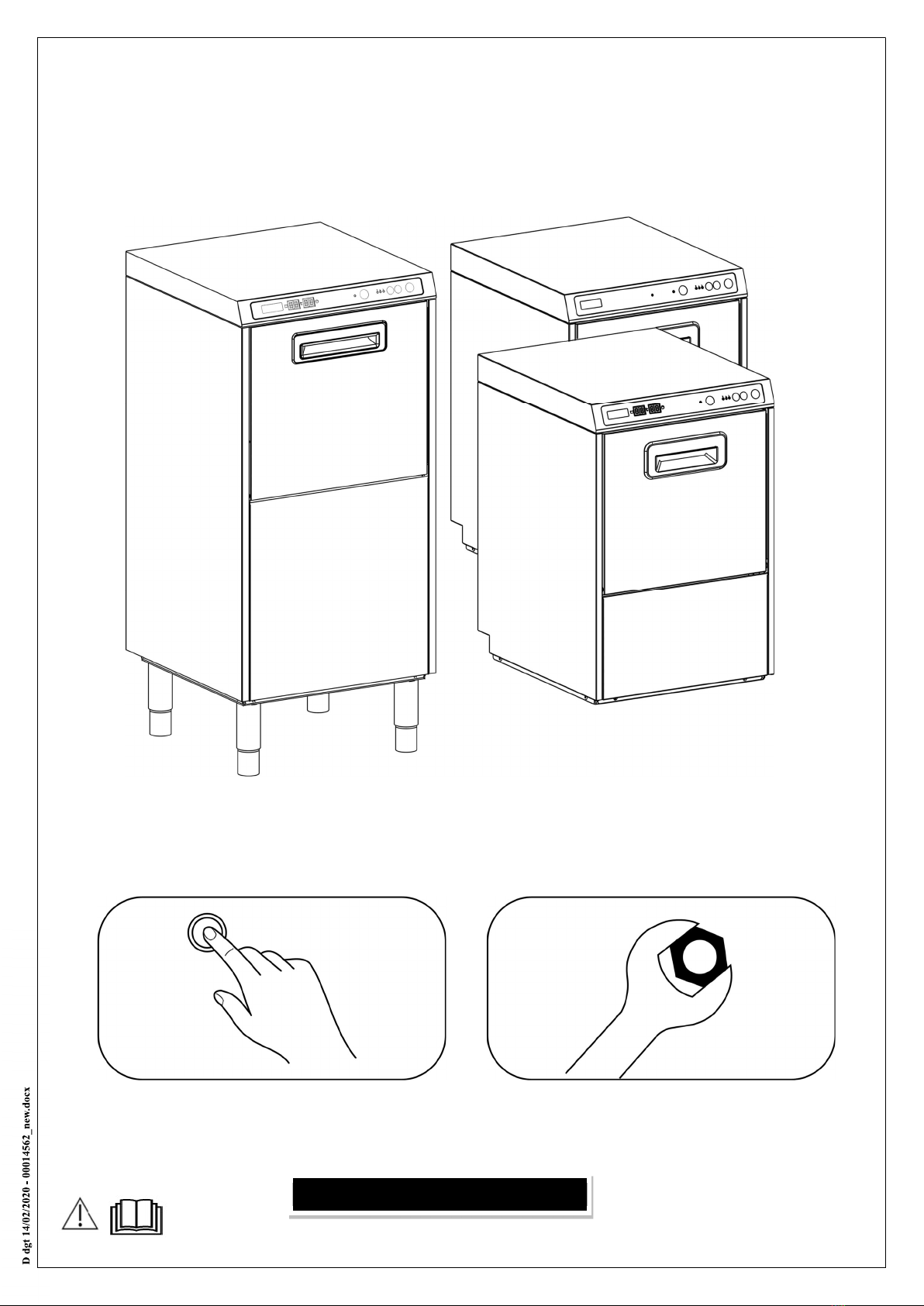 D dgt 14/02/2020 - 00014562_new.docx