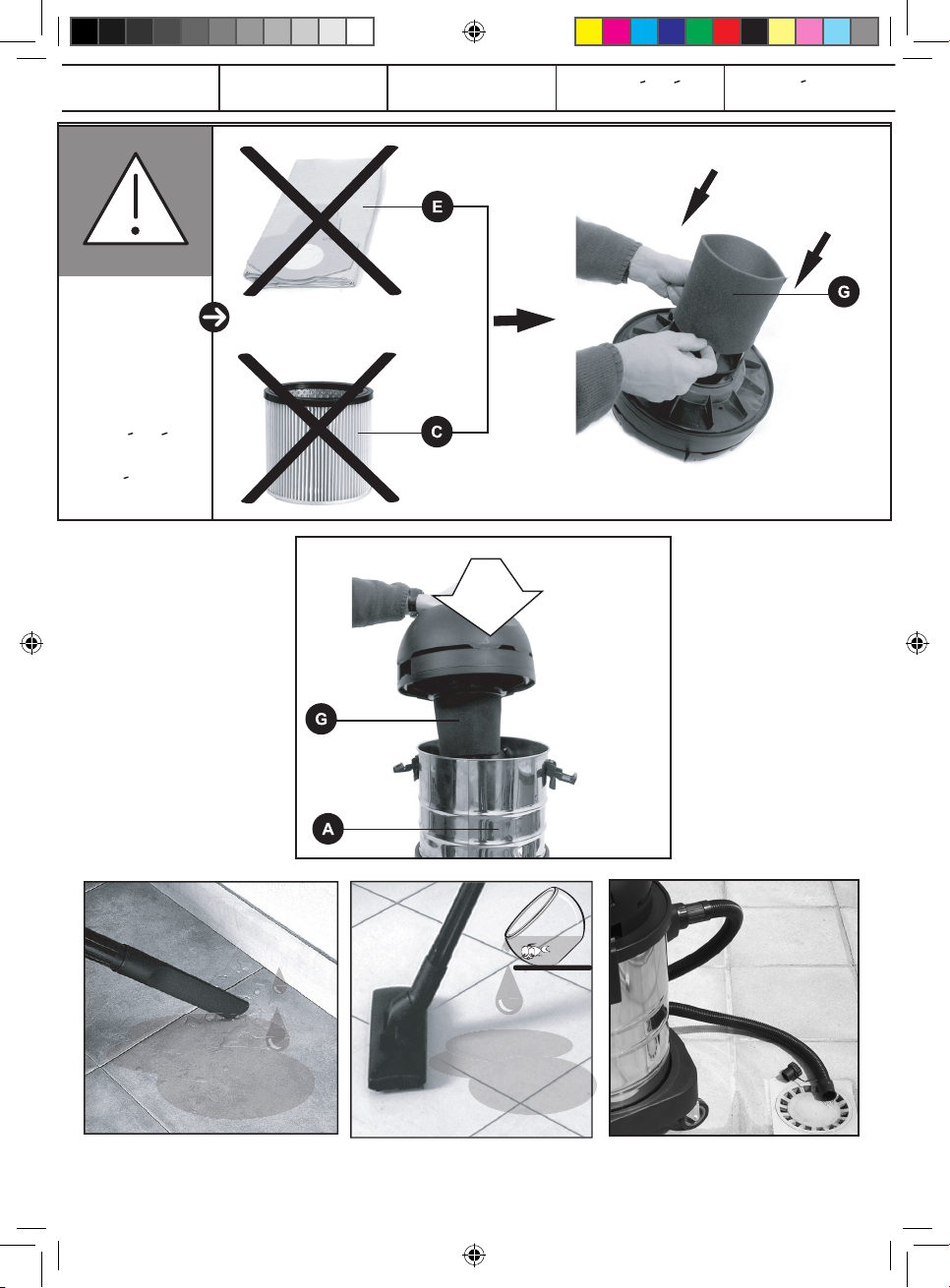 E

C

G

G

A