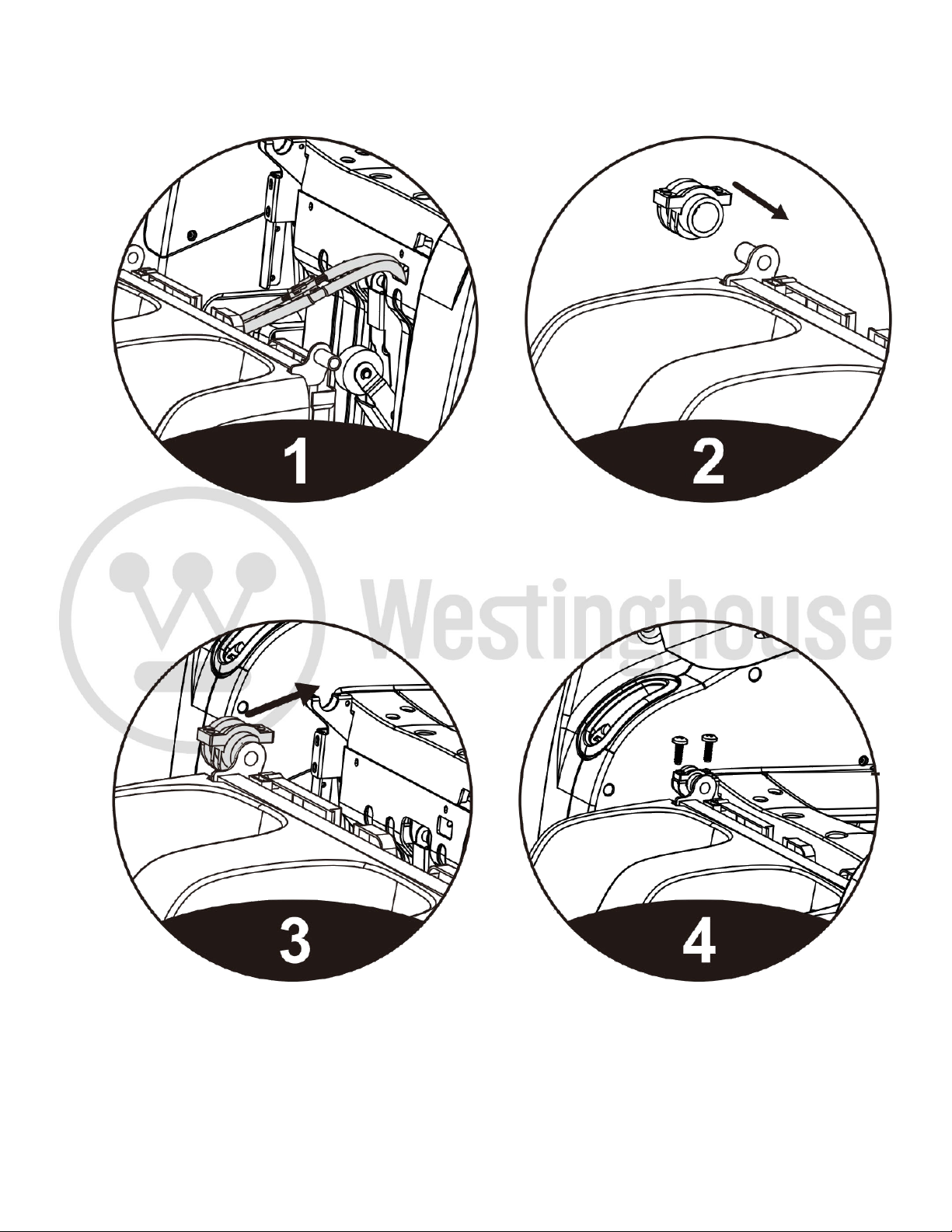 1

2

Westinghouse

3

4