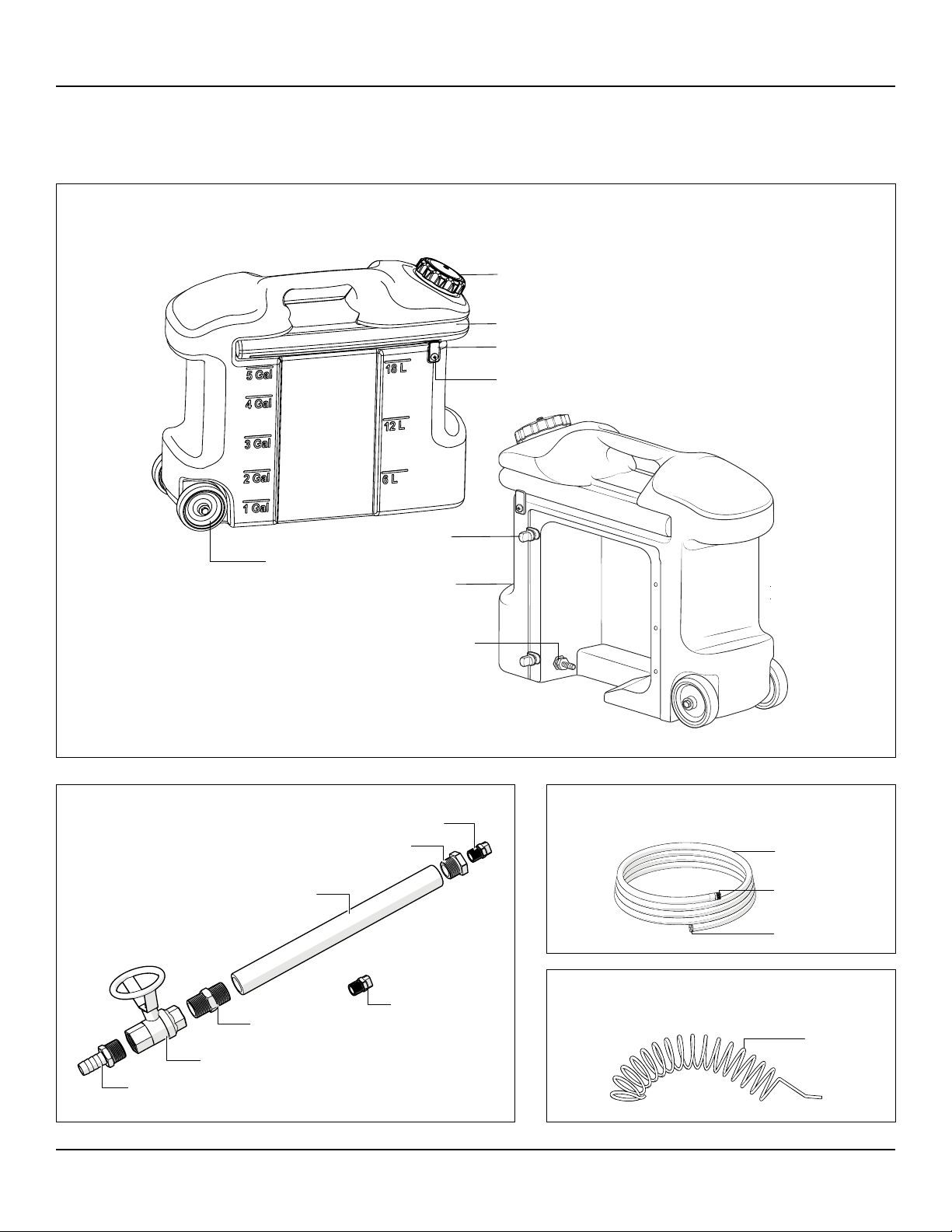 5 Gal
4 Gal
3 Gal
2 Gal
1 Gal
18 L
12 L
6 L