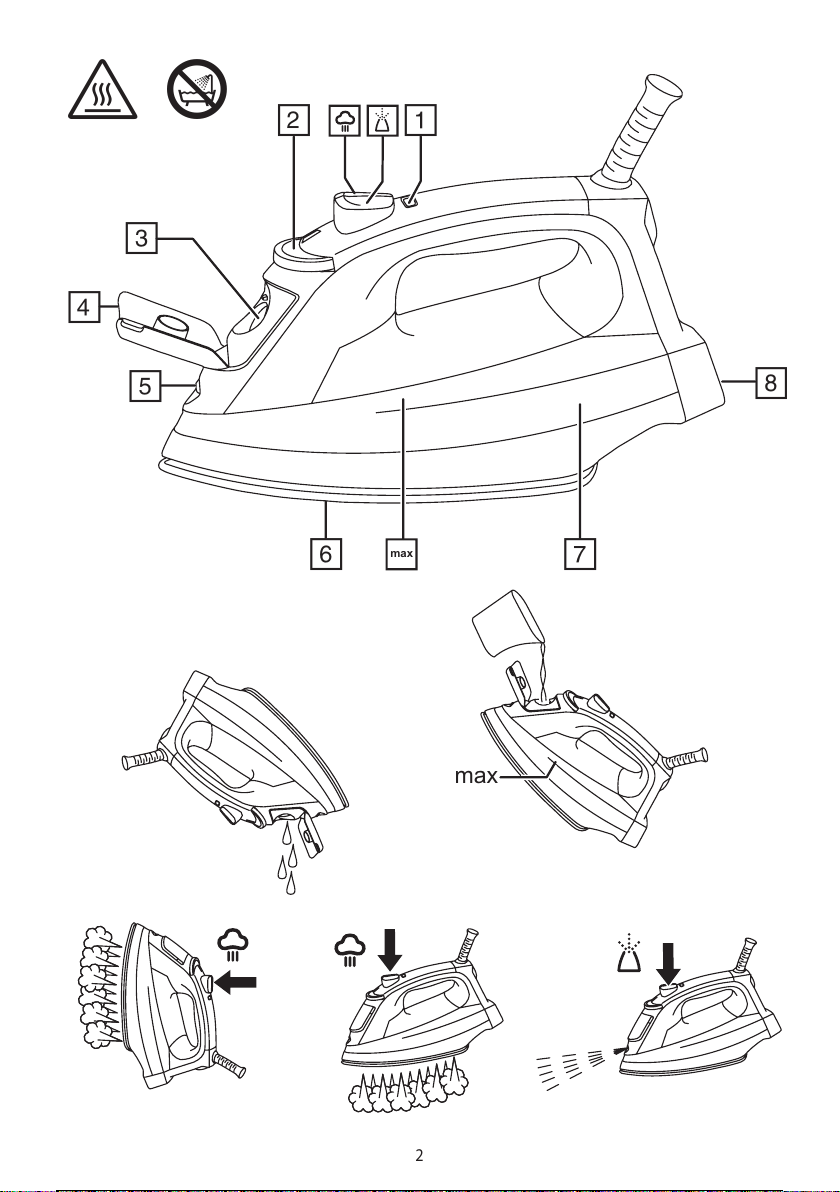 2
1
3
4
5
8
6
max
7
max
2