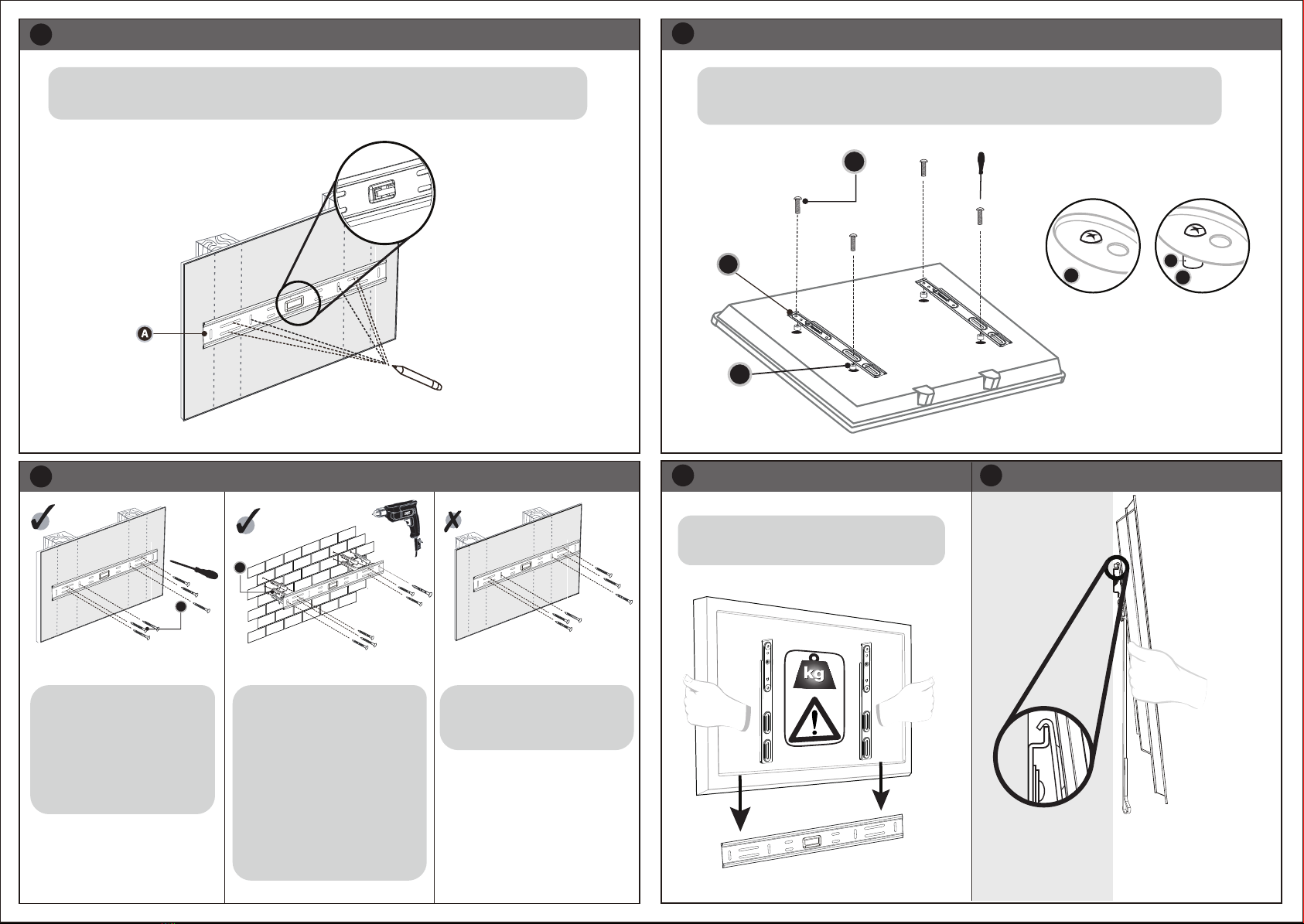 A

kg