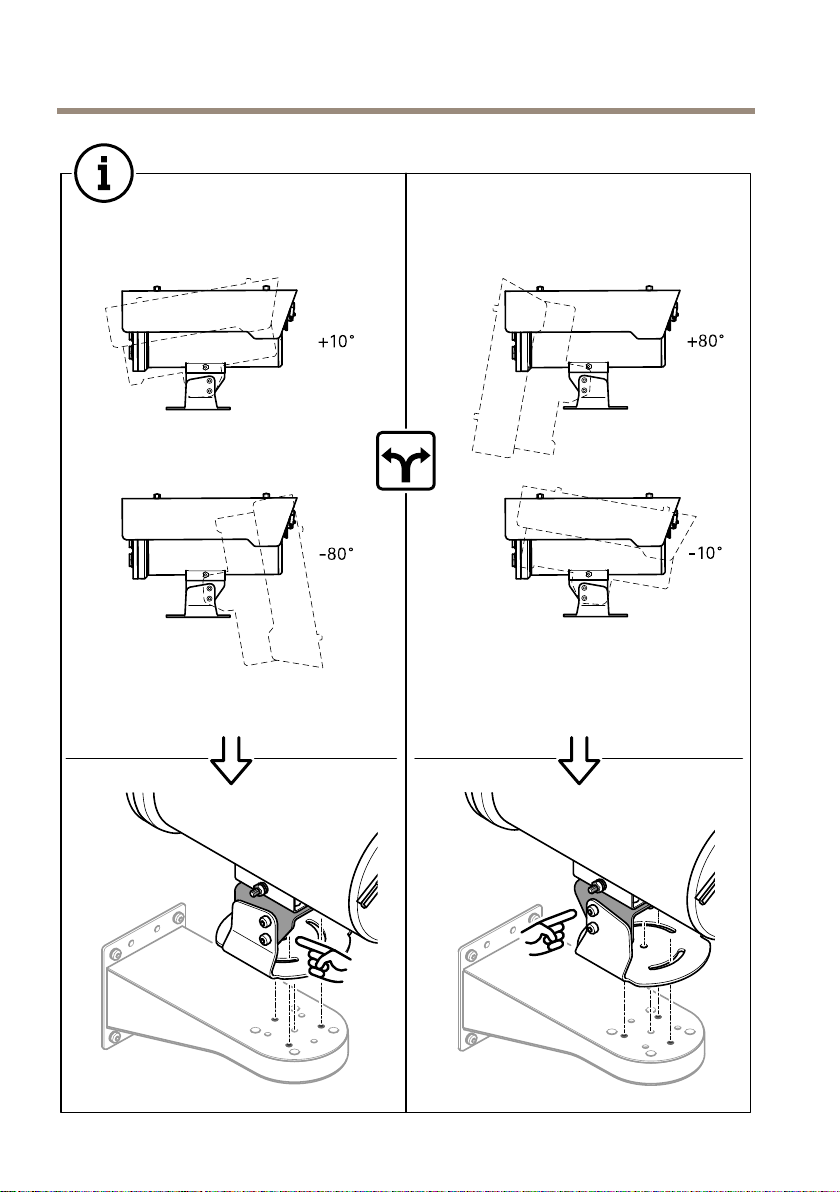 +10°

-80°

+80°

-10°