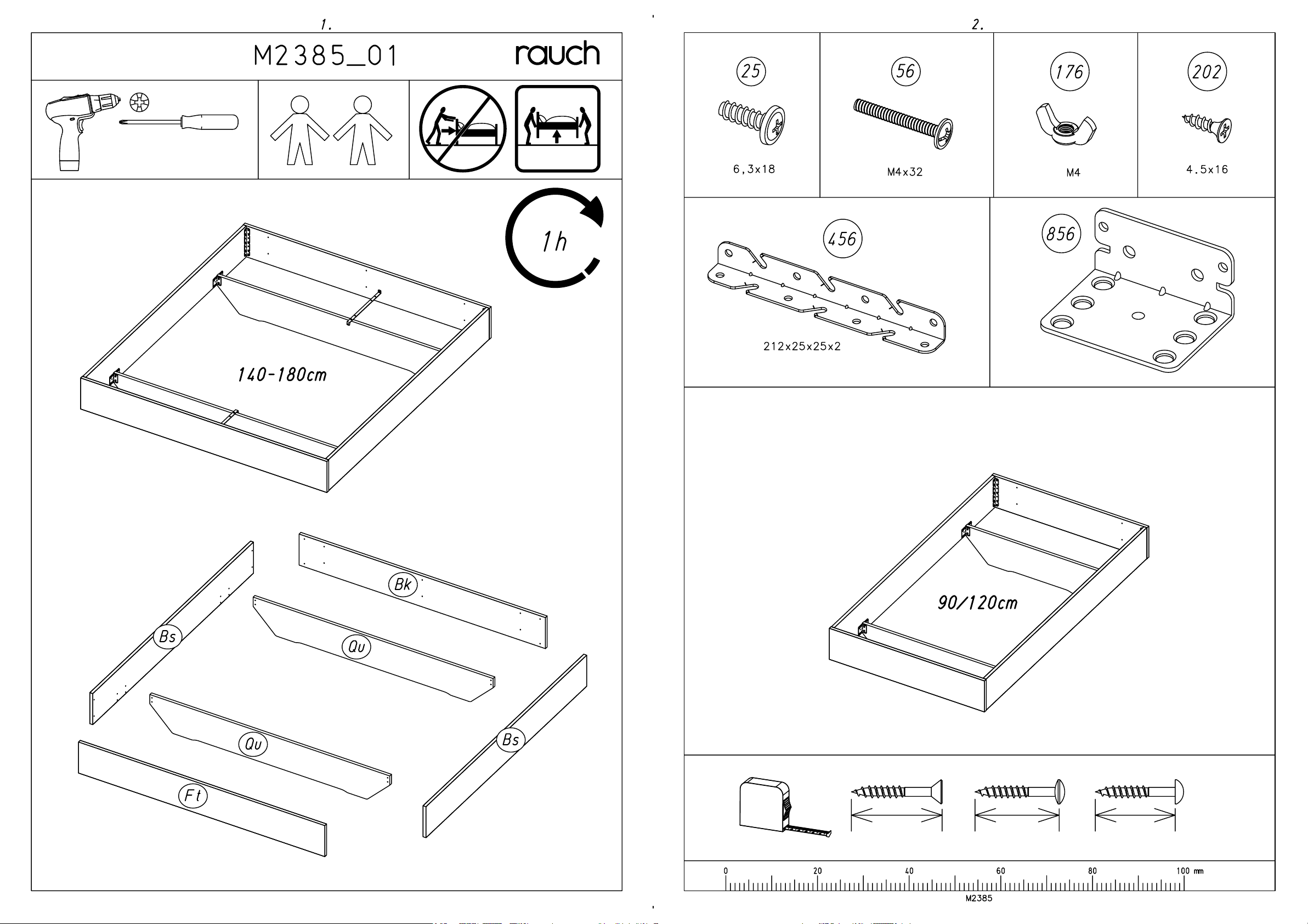 1.

M2385_01

rauch

1h

140-180cm

Bk

Bs

Qu

Qu

Bs

Ft

2.

25

6,3x18

56

M4x32

176

M4

202

4.5x16

456

212x25x25x2

856

90/120cm

0 20 40 60 80 100 mm

M2385