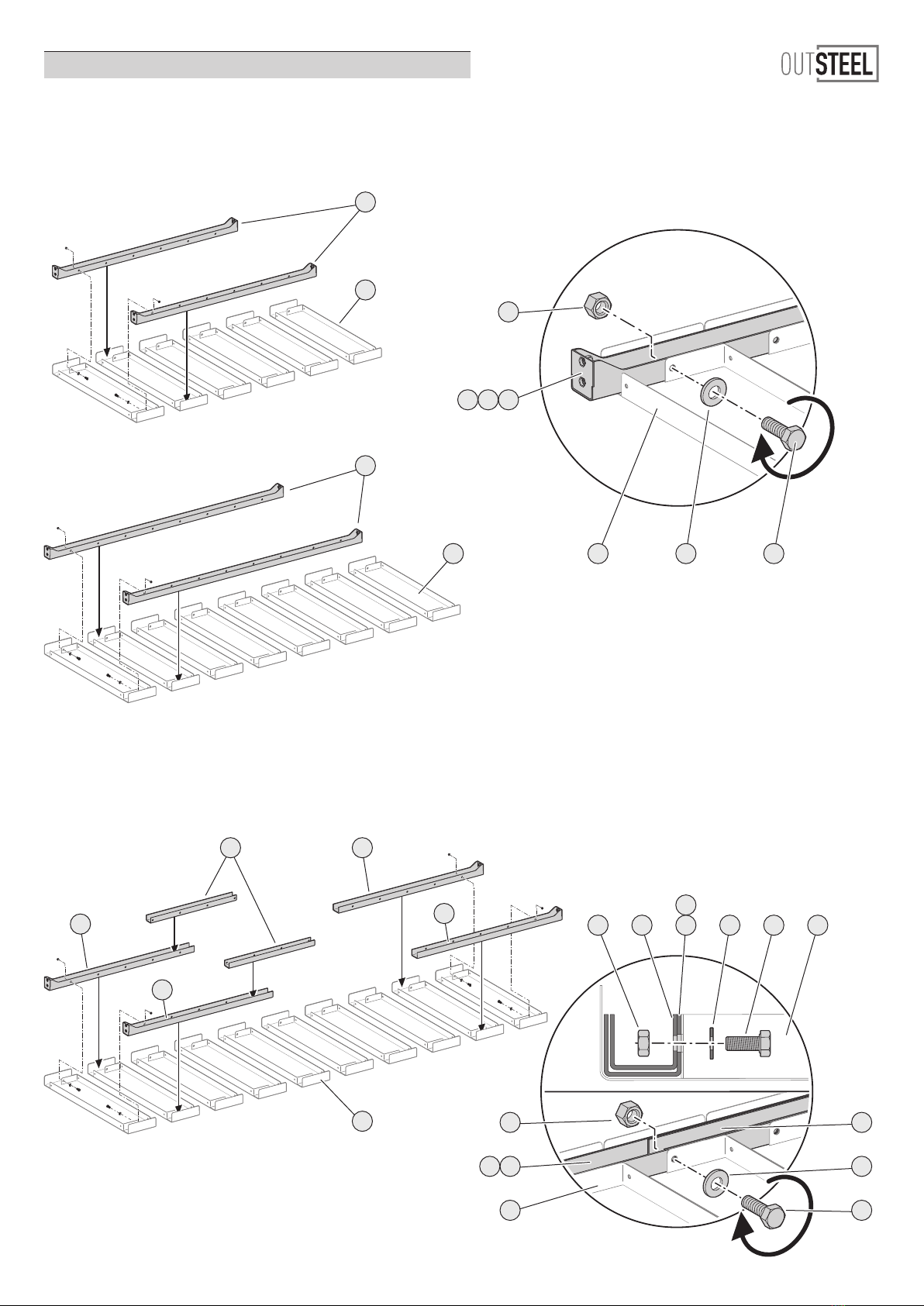 OUTSTEEL