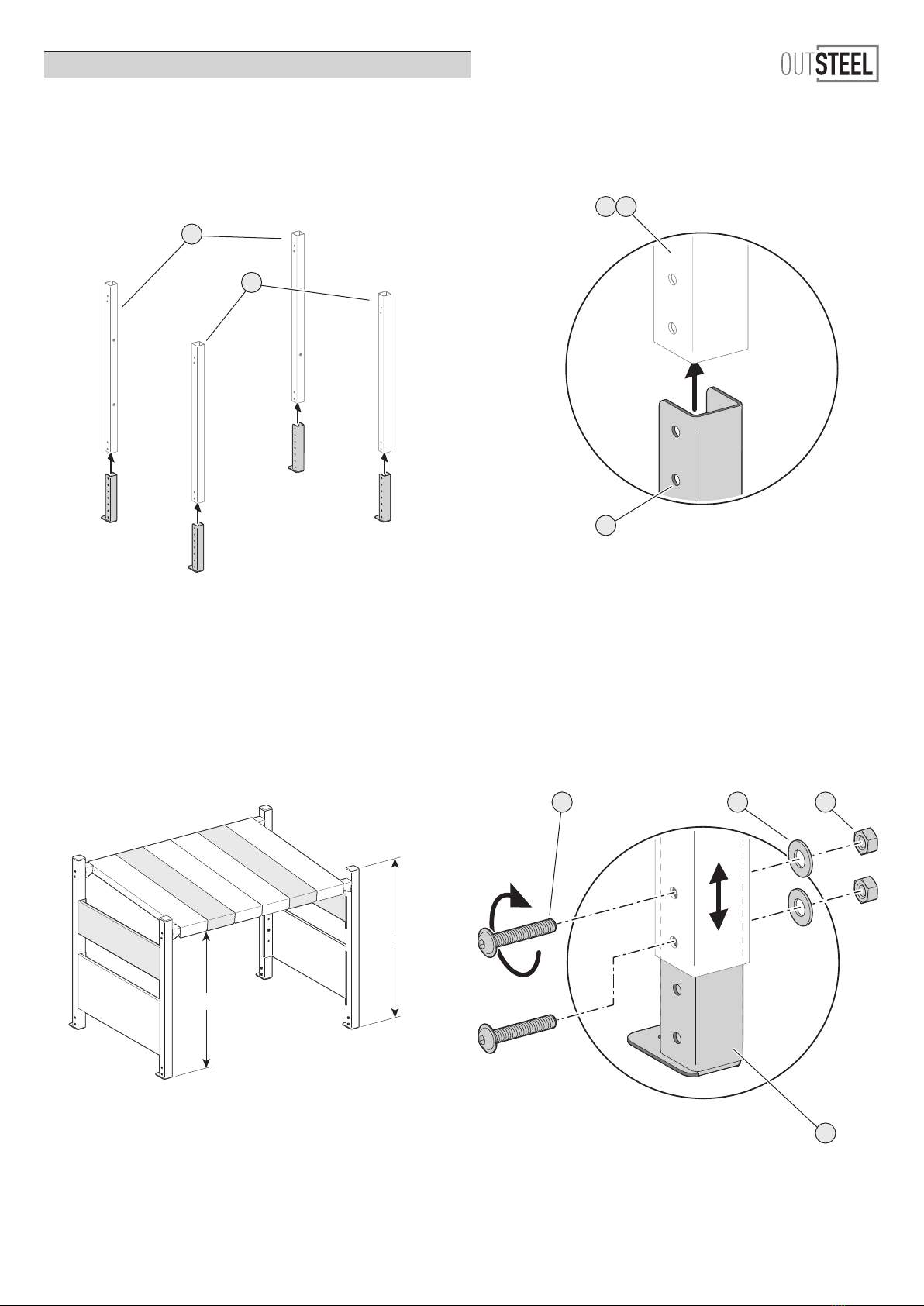 OUTSTEEL