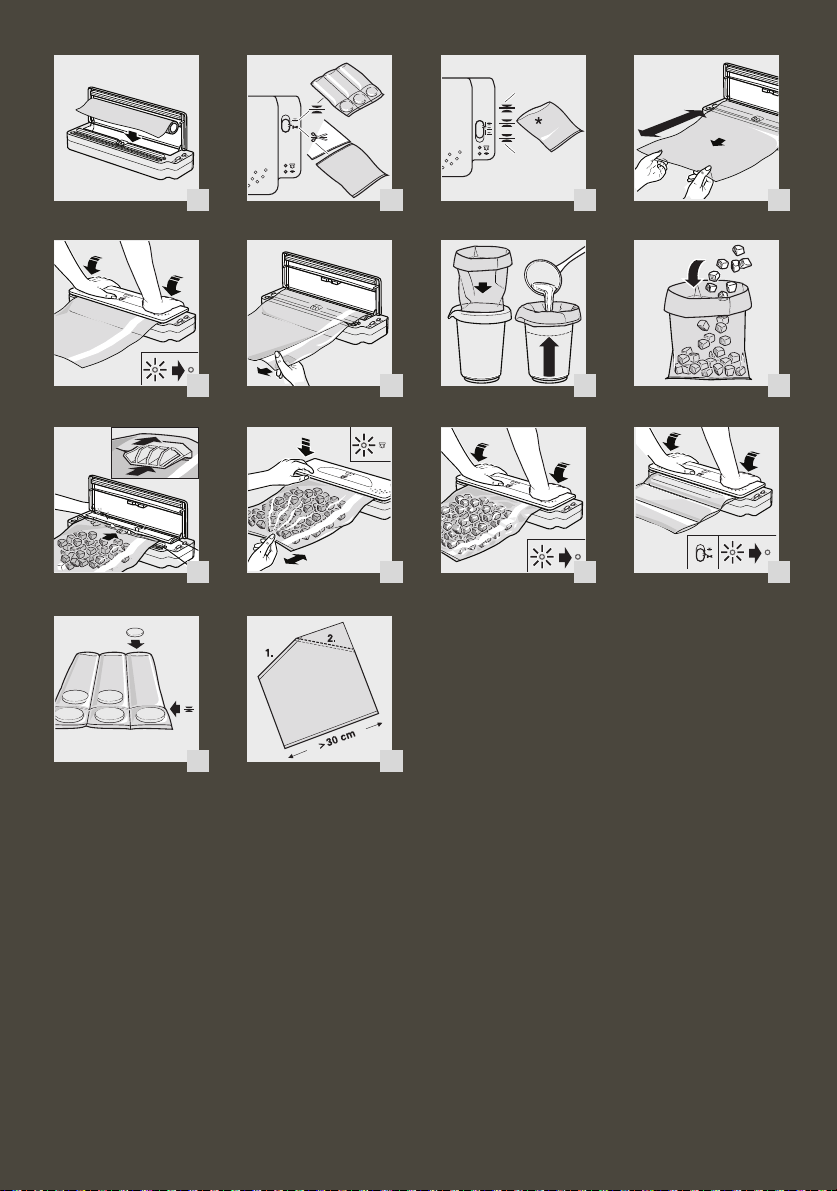 *

1.
2.
> 30 cm